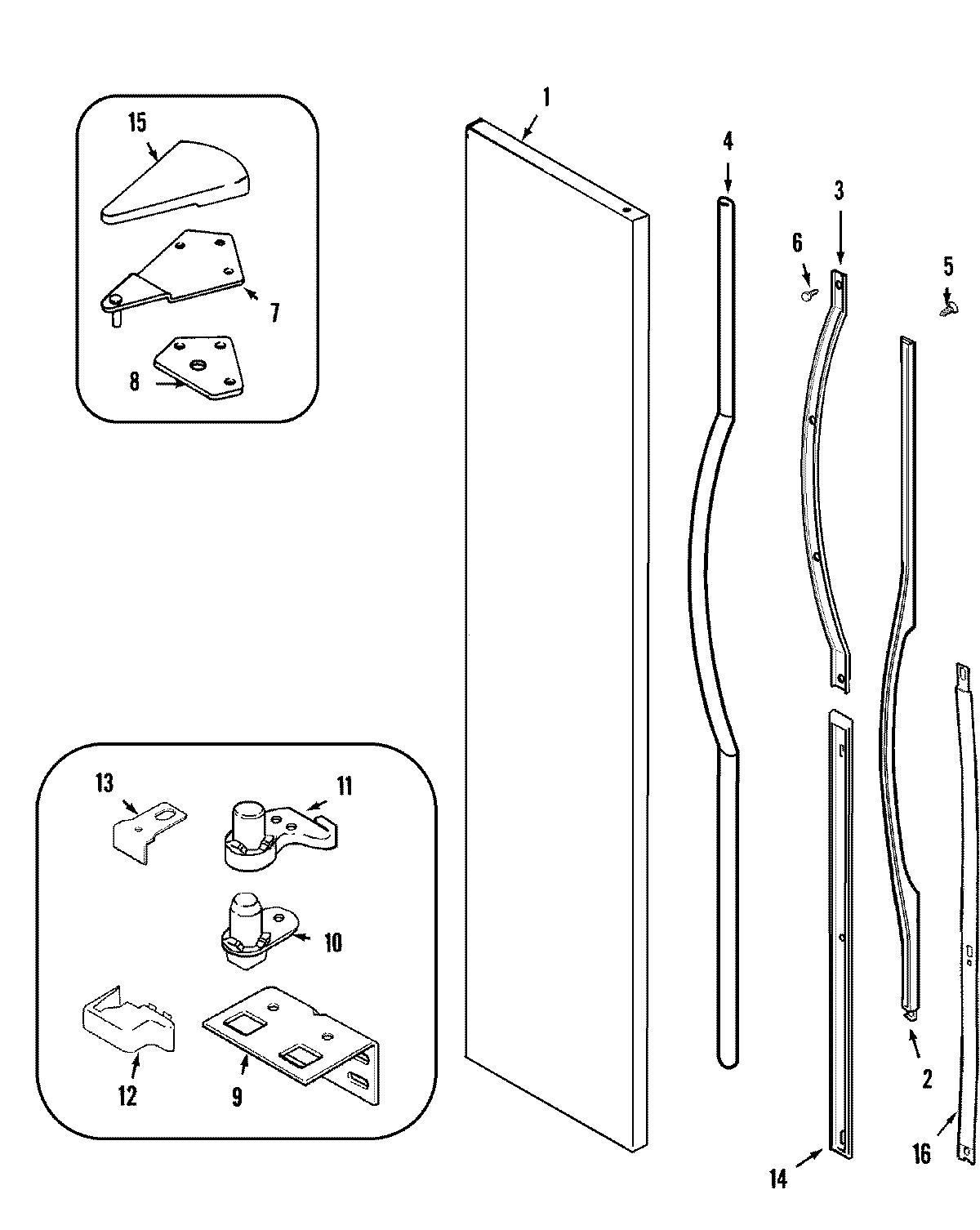 15
7
8
1
4
3
6
5
13
11
10
12
9
2
14
16