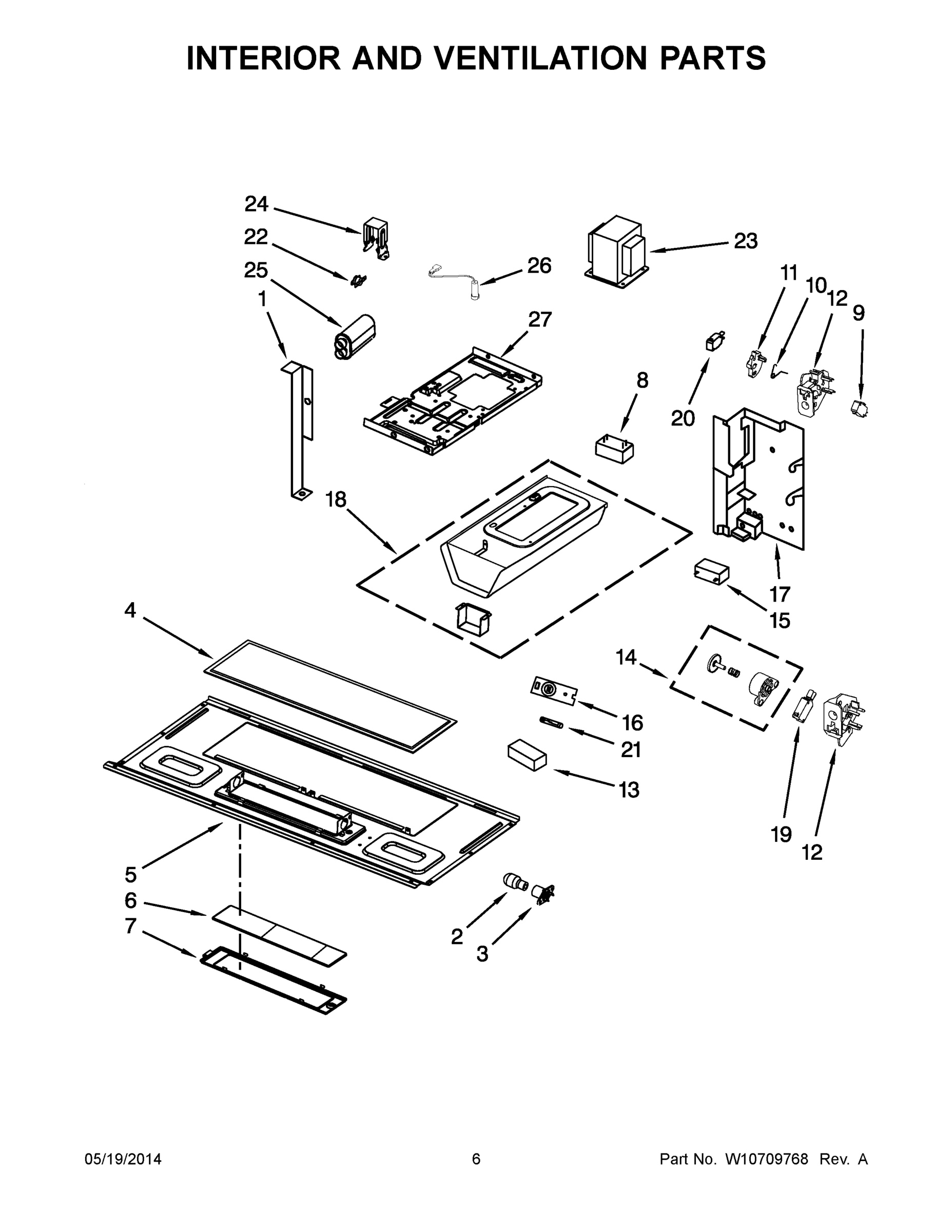 INTERIOR AND VENTILATION PARTS

24
22
25
1
26
23
27
11
10
12
9
8
20
18
17
15
4
14
16
21
13
19
12
5
6
7
2
3

05/19/2014
6
Part No. W10709768 Rev. A