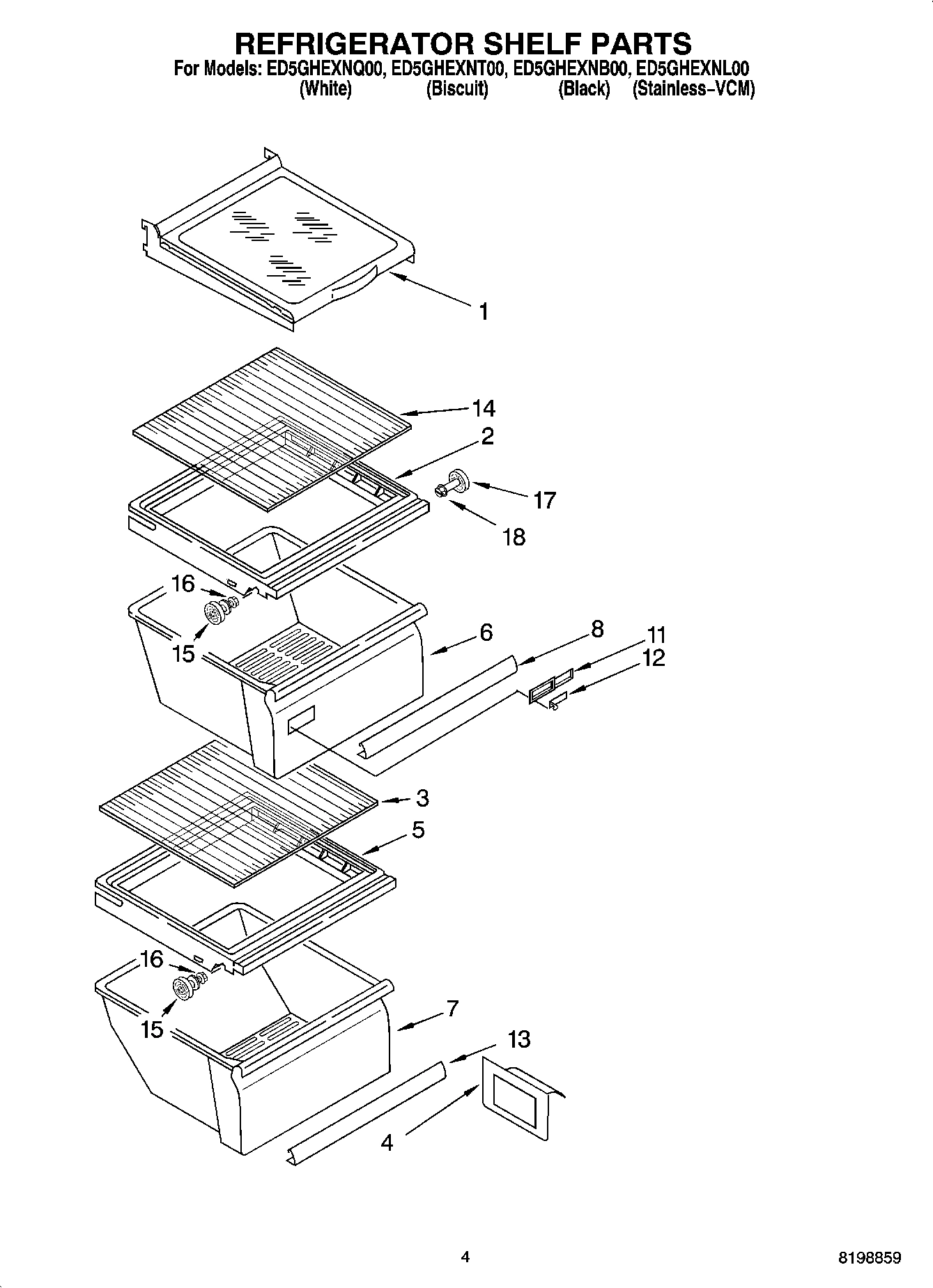 REFRIGERATOR SHELF PARTS

For Models: ED5GHEXNQ00, ED5GHEXNT00, ED5GHEXNB00, ED5GHEXNL00
(White) (Biscuit) (Black) (Stainless–VCM)

1

14

2

17

18

16

15

6

8

11

12

3

5

16

15

7

13

4

4

8198859