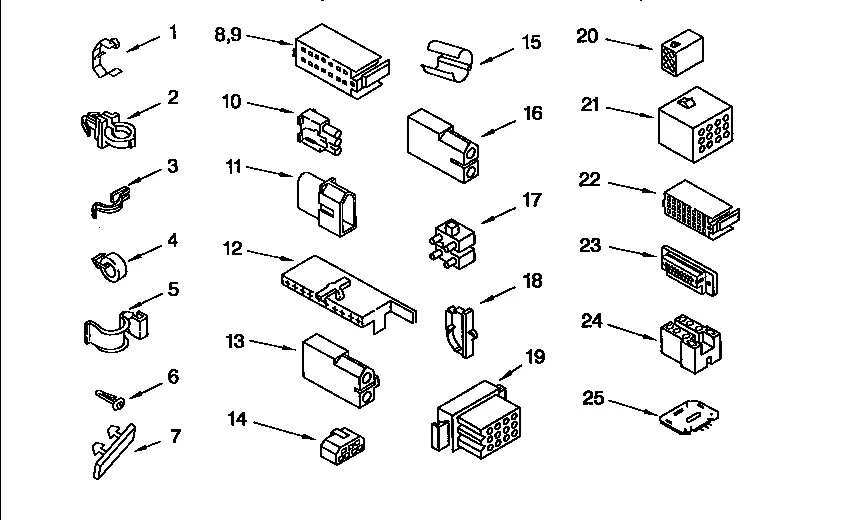 1
2
3
4
5
6
7
8,9
10
11
12
13
14
15
16
17
18
19
20
21
22
23
24
25