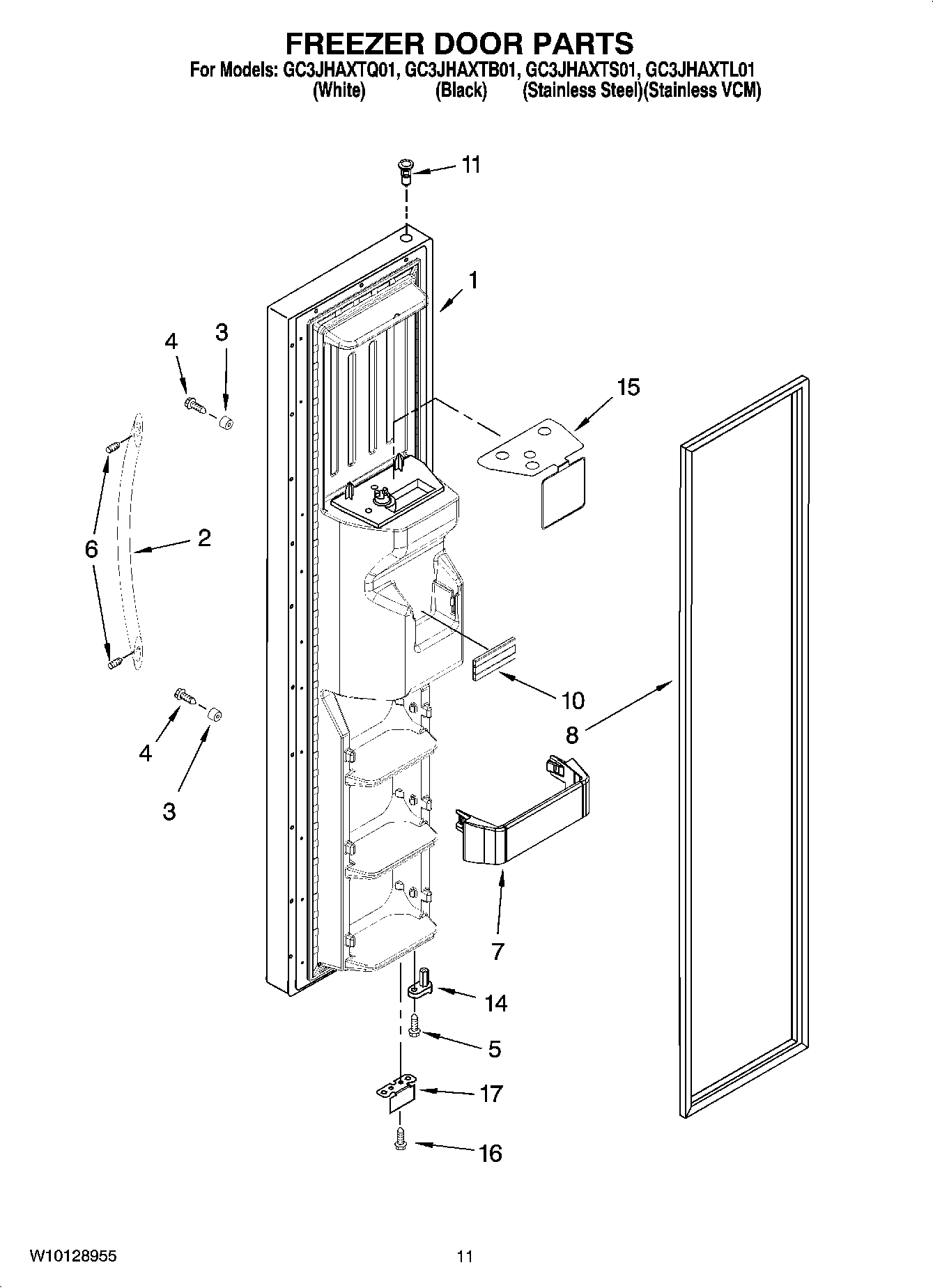 FREEZER DOOR PARTS

For Models: GC3JHAXTQ01, GC3JHAXTB01, GC3JHAXTS01, GC3JHAXTL01
(White) (Black) (Stainless Steel)(Stainless VCM)

11

1

4

3

15

6

2

10

8

4

3

7

14

5

17

16

W10128955

11