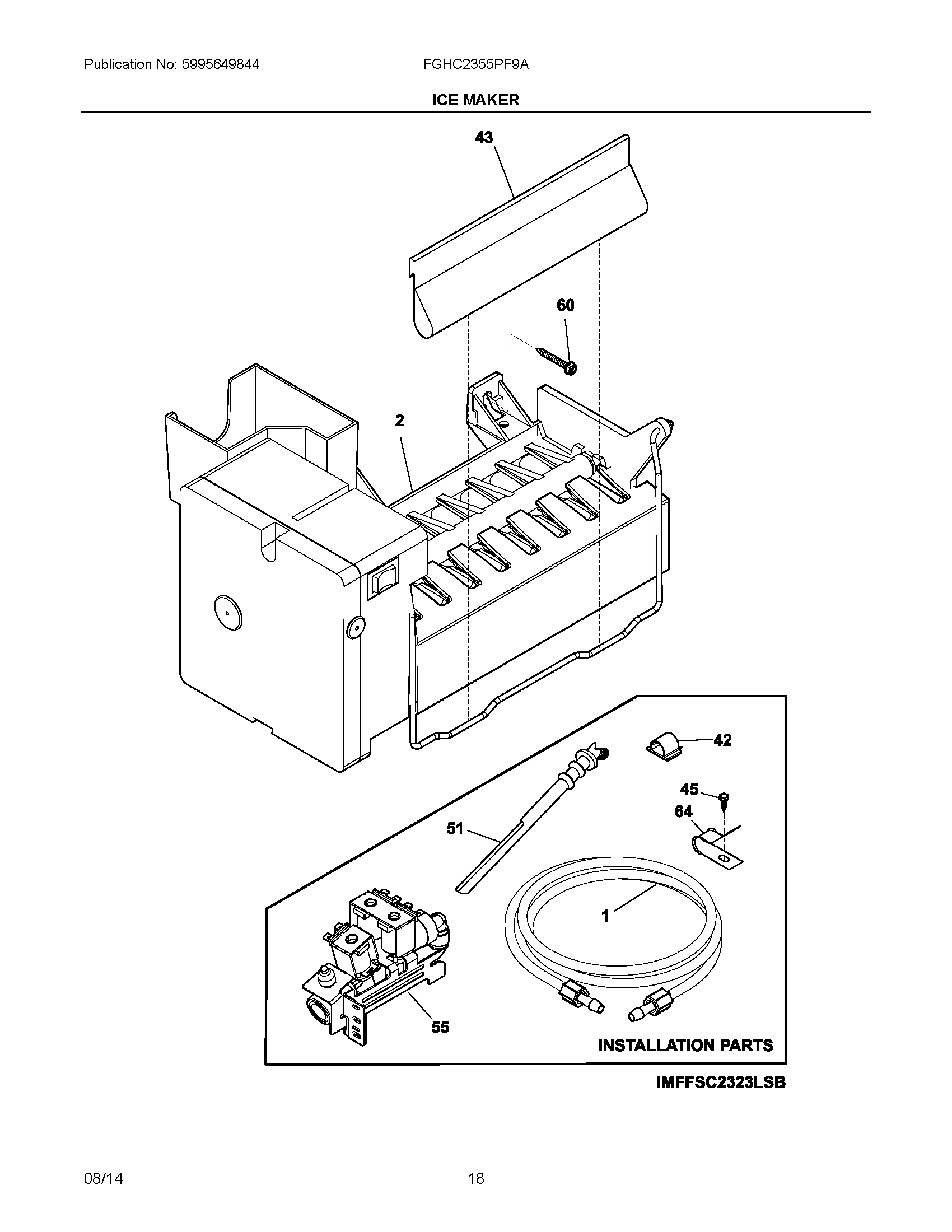 Publication No: 5995649844

FGHC2355PF9A

ICE MAKER

43

60

2

42

45

64

51

1

55

INSTALLATION PARTS

IMFFSC2323LSB

08/14

18