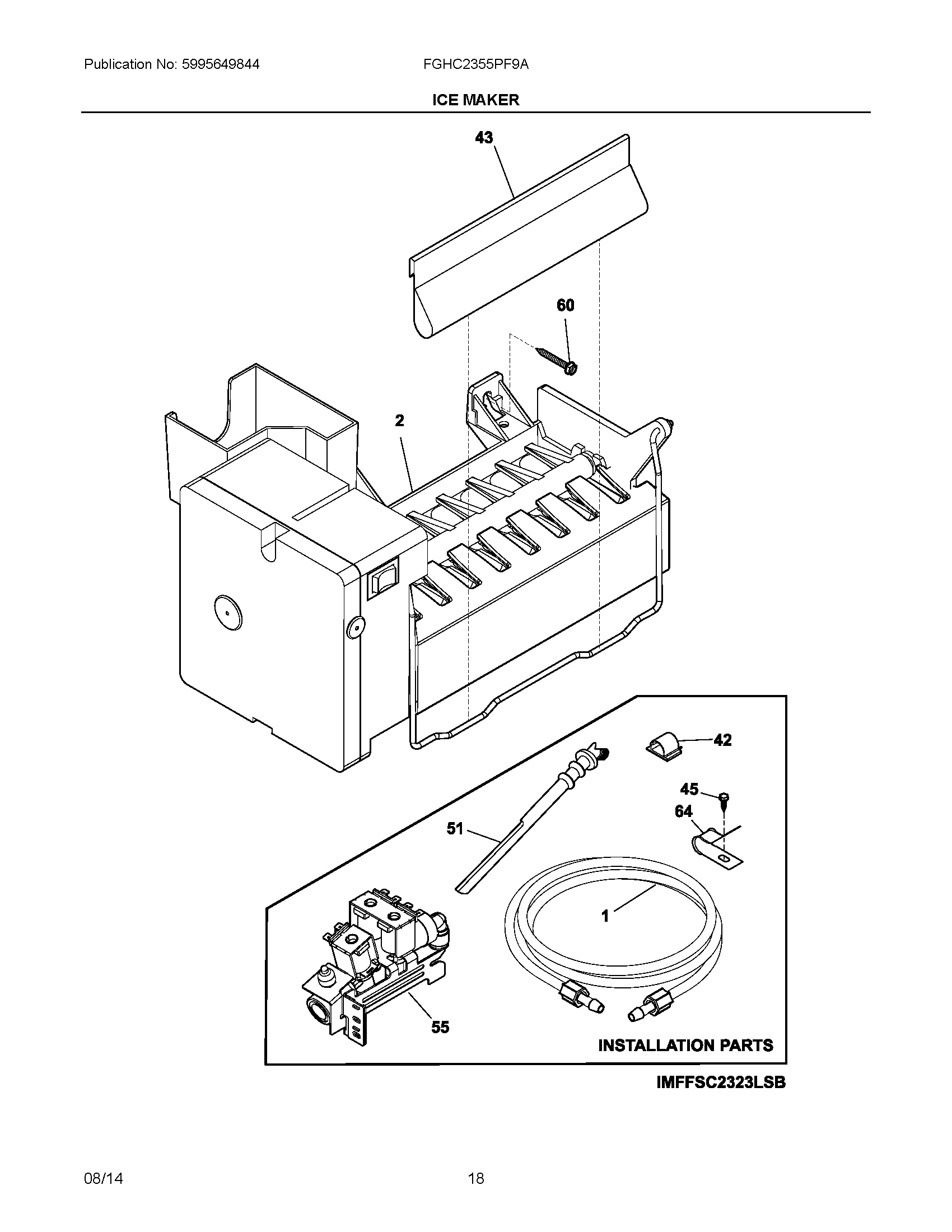 Publication No: 5995649844

FGHC2355PF9A

ICE MAKER

43

60

2

42

45

64

51

1

55

INSTALLATION PARTS

IMFFSC2323LSB

08/14

18