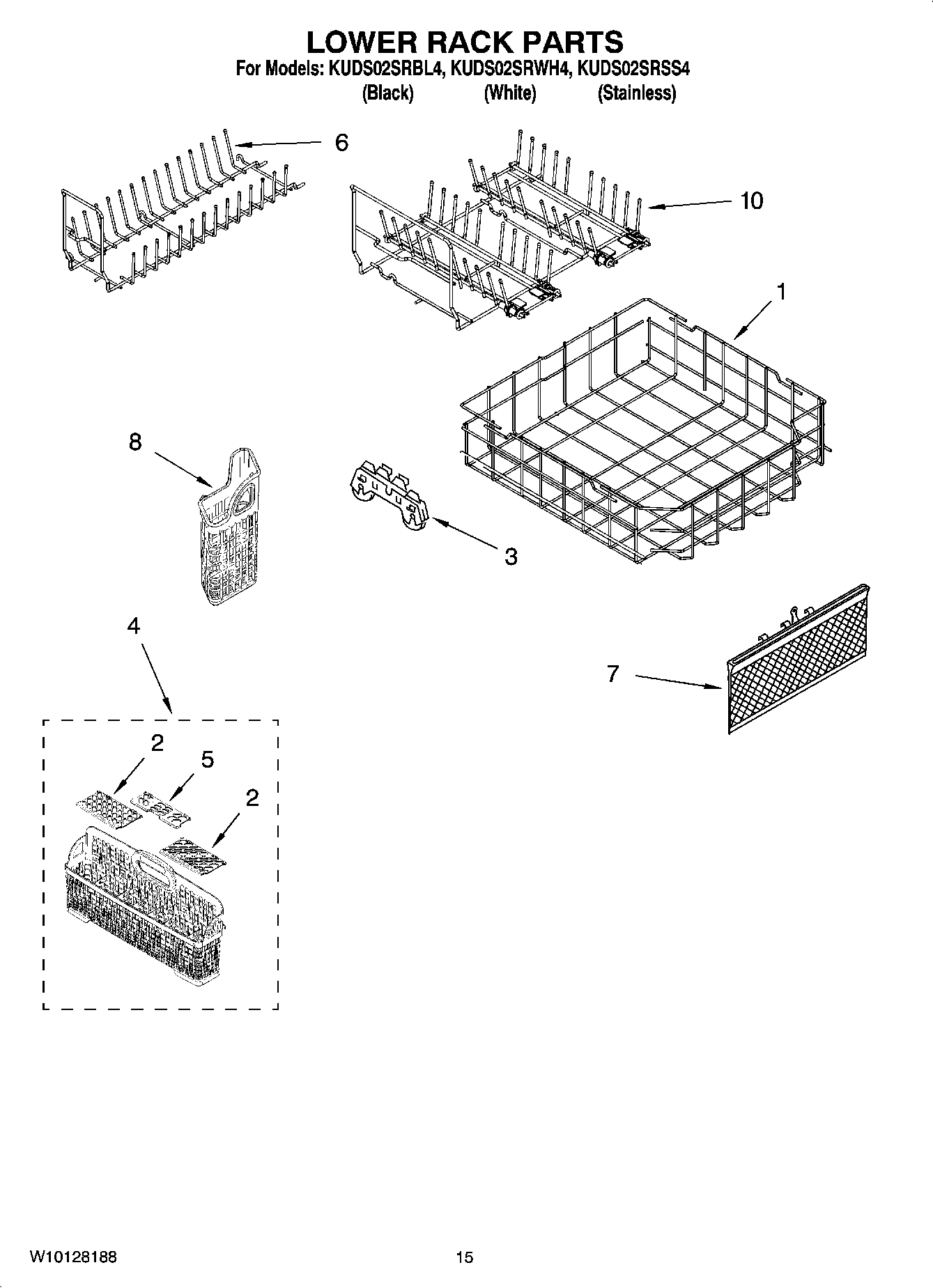 LOWER RACK PARTS

For Models: KUDS02SRBL4, KUDS02SRWH4, KUDS02SRSS4
(Black) (White) (Stainless)

6

10

1

8

3

4

7

2

5

2

W10128188

15