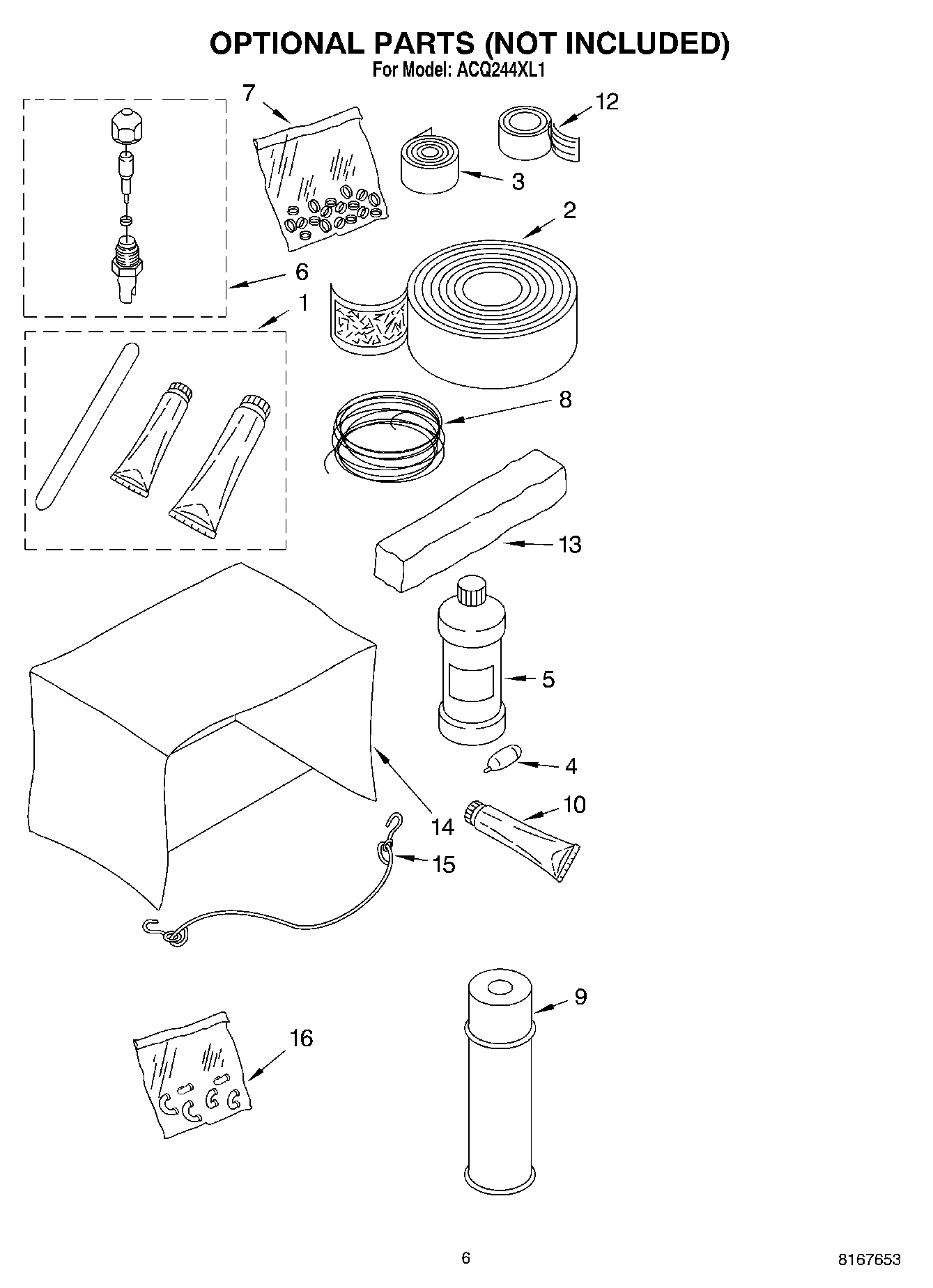 OPTIONAL PARTS (NOT INCLUDED)
For Model: ACQ244XL1

7
12
3
2
6
1
8
13
5
4
10
14
15
9
16

6
8167653