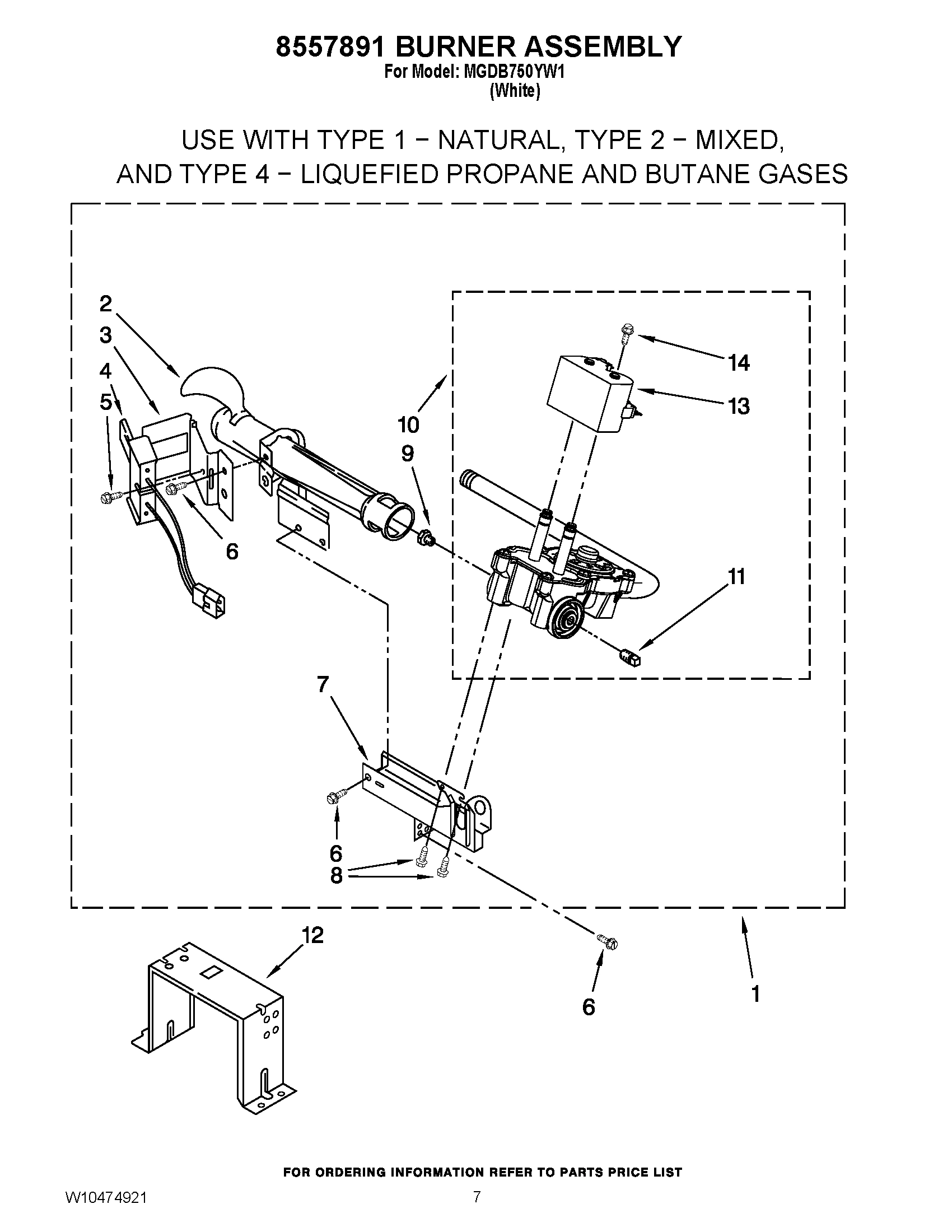 8557891 BURNER ASSEMBLY
For Model: MGDB750YW1
(White)

USE WITH TYPE 1 − NATURAL, TYPE 2 − MIXED,
AND TYPE 4 − LIQUEFIED PROPANE AND BUTANE GASES

2
3
4
5
6
10
9
14
13
11
7
6
8
12
6
1

FOR ORDERING INFORMATION REFER TO PARTS PRICE LIST

W10474921
7