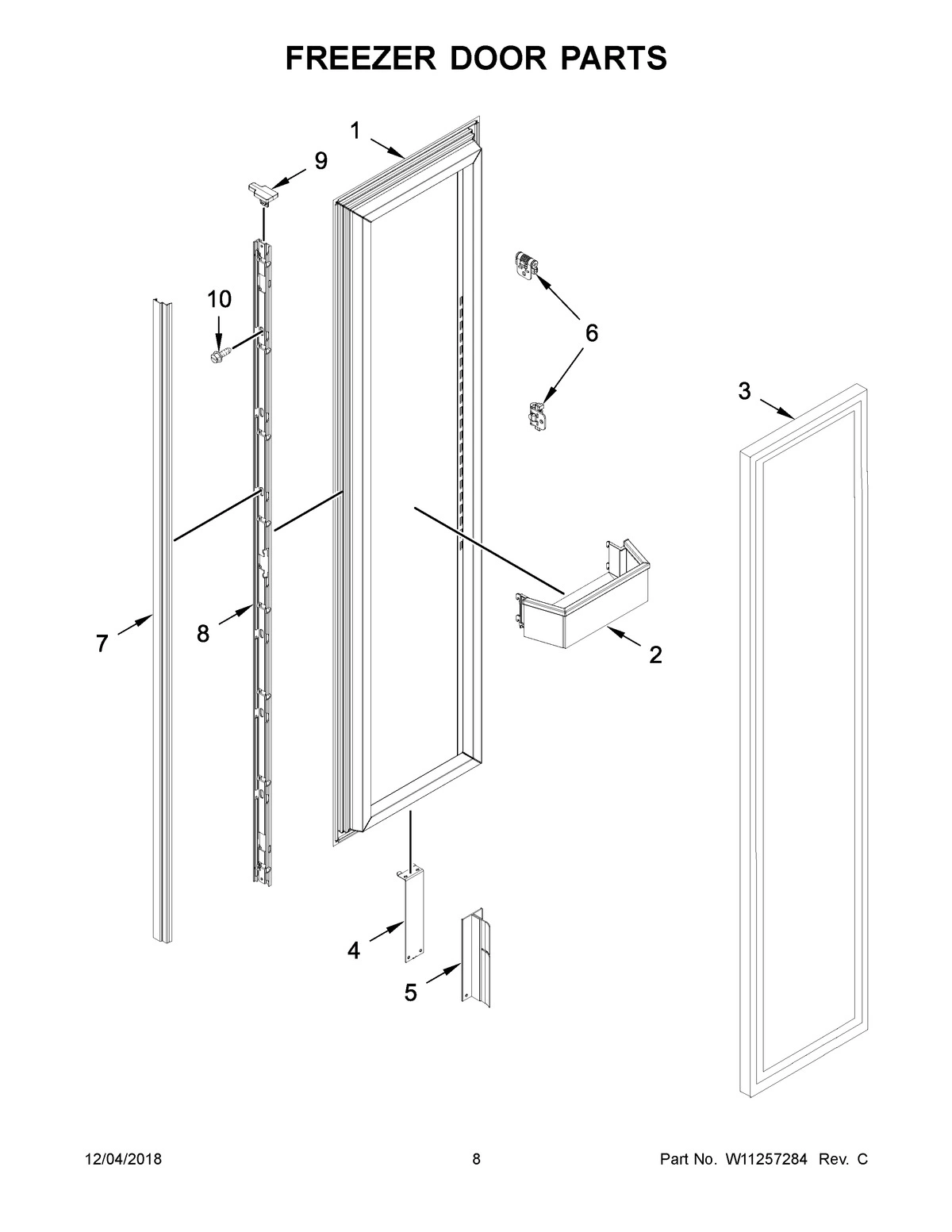 FREEZER DOOR PARTS

1

9

10

6

3

7

8

2

4

5

12/04/2018

8

Part No. W11257284 Rev. C