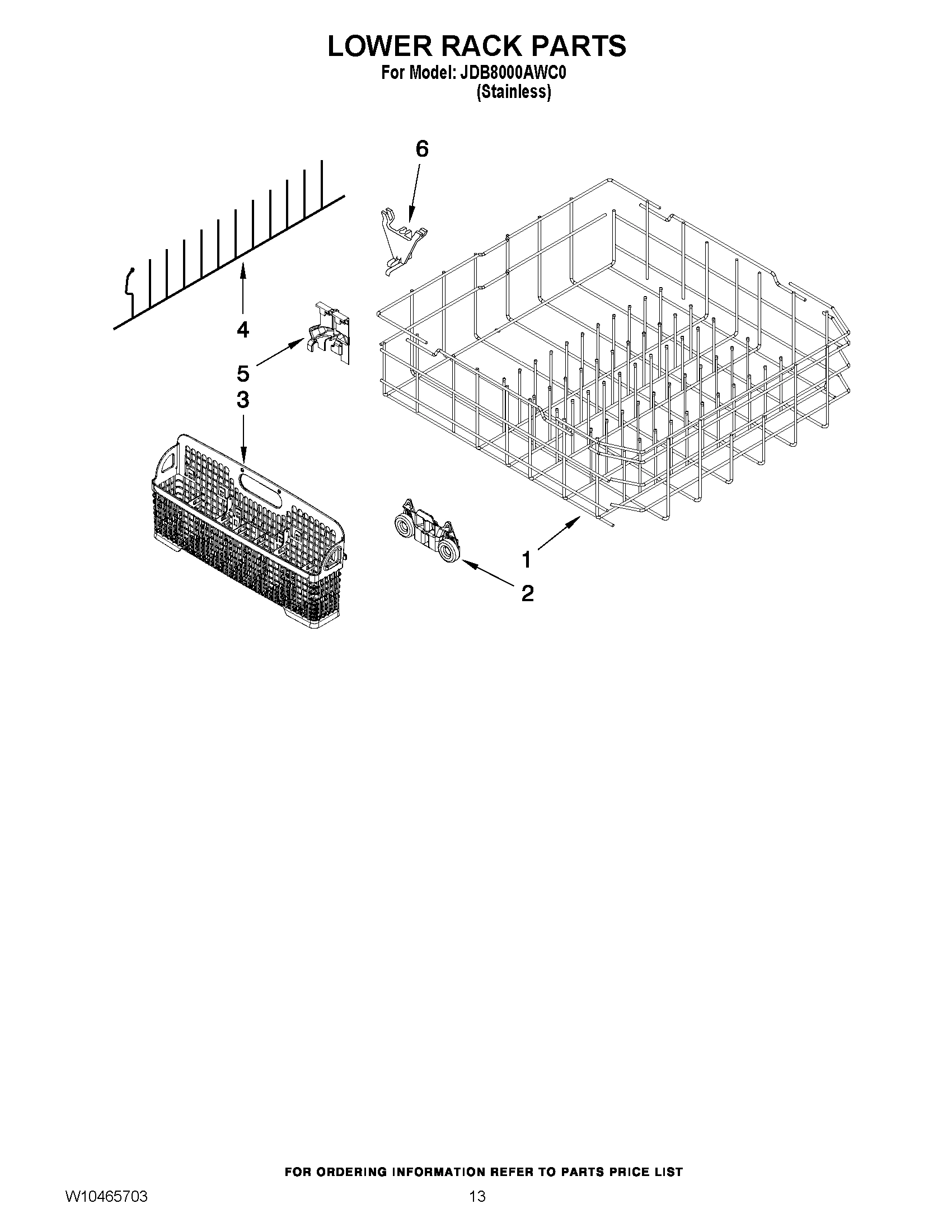 LOWER RACK PARTS
For Model: JDB8000AWC0
(Stainless)

6

4

5

3

1

2

FOR ORDERING INFORMATION REFER TO PARTS PRICE LIST

W10465703

13