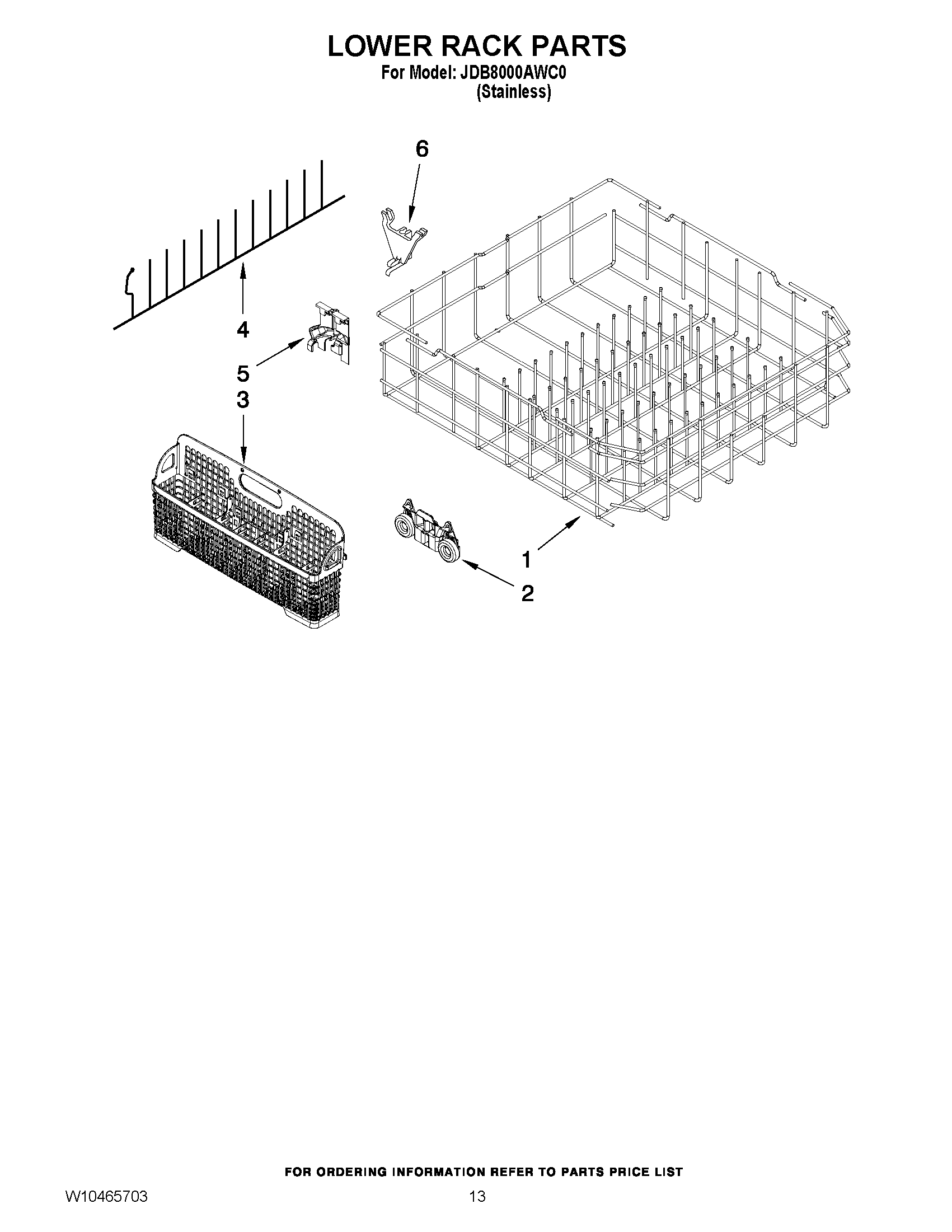 LOWER RACK PARTS
For Model: JDB8000AWC0
(Stainless)

6
4
5
3
1
2

FOR ORDERING INFORMATION REFER TO PARTS PRICE LIST
W10465703
13