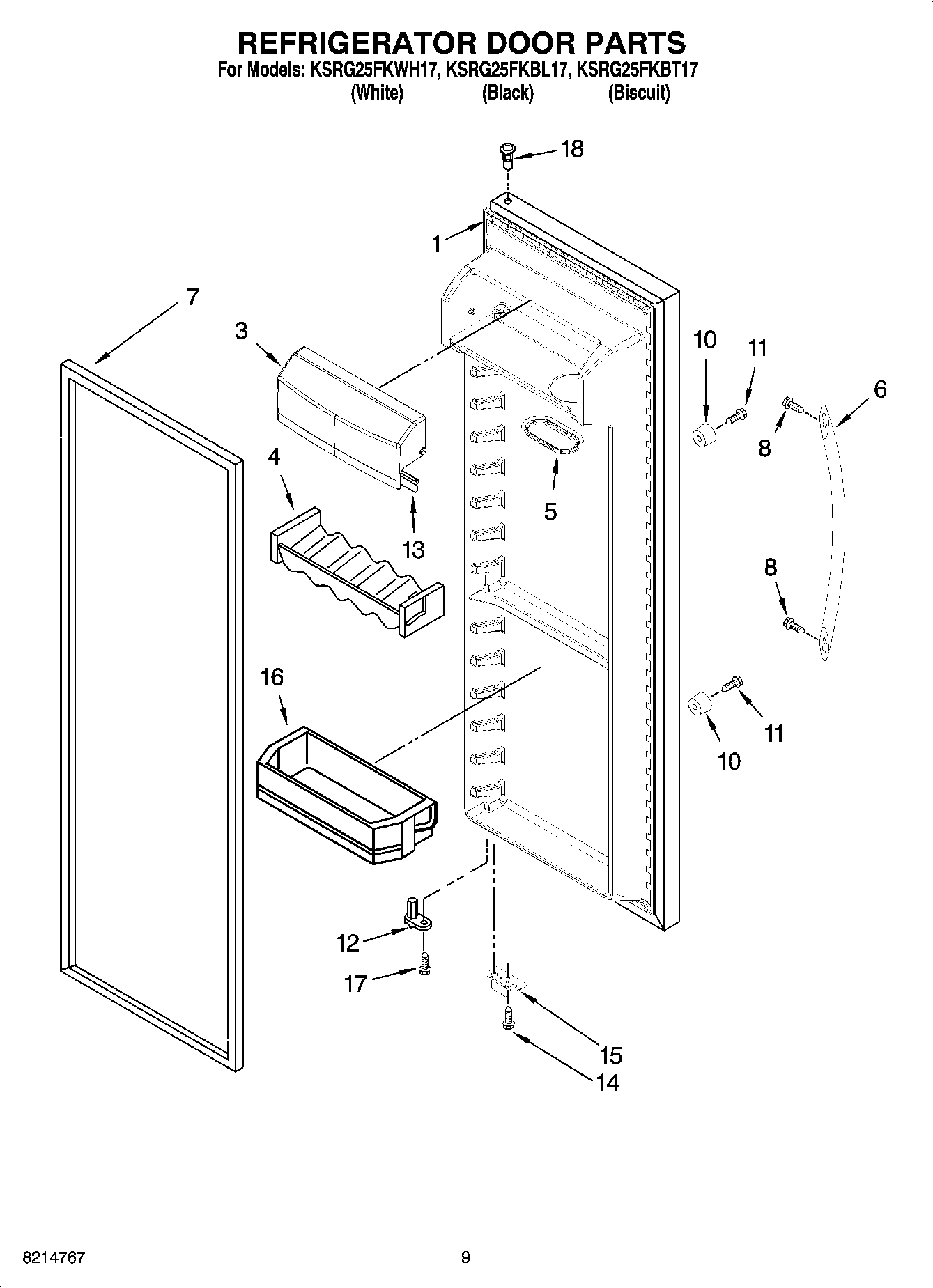 REFRIGERATOR DOOR PARTS
For Models: KSRG25FKWH17, KSRG25FKBL17, KSRG25FKBT17
(White) (Black) (Biscuit)

18
1
7
3
10
11
6
8
4
5
13
8
16
11
10
12
17
15
14

8214767
9