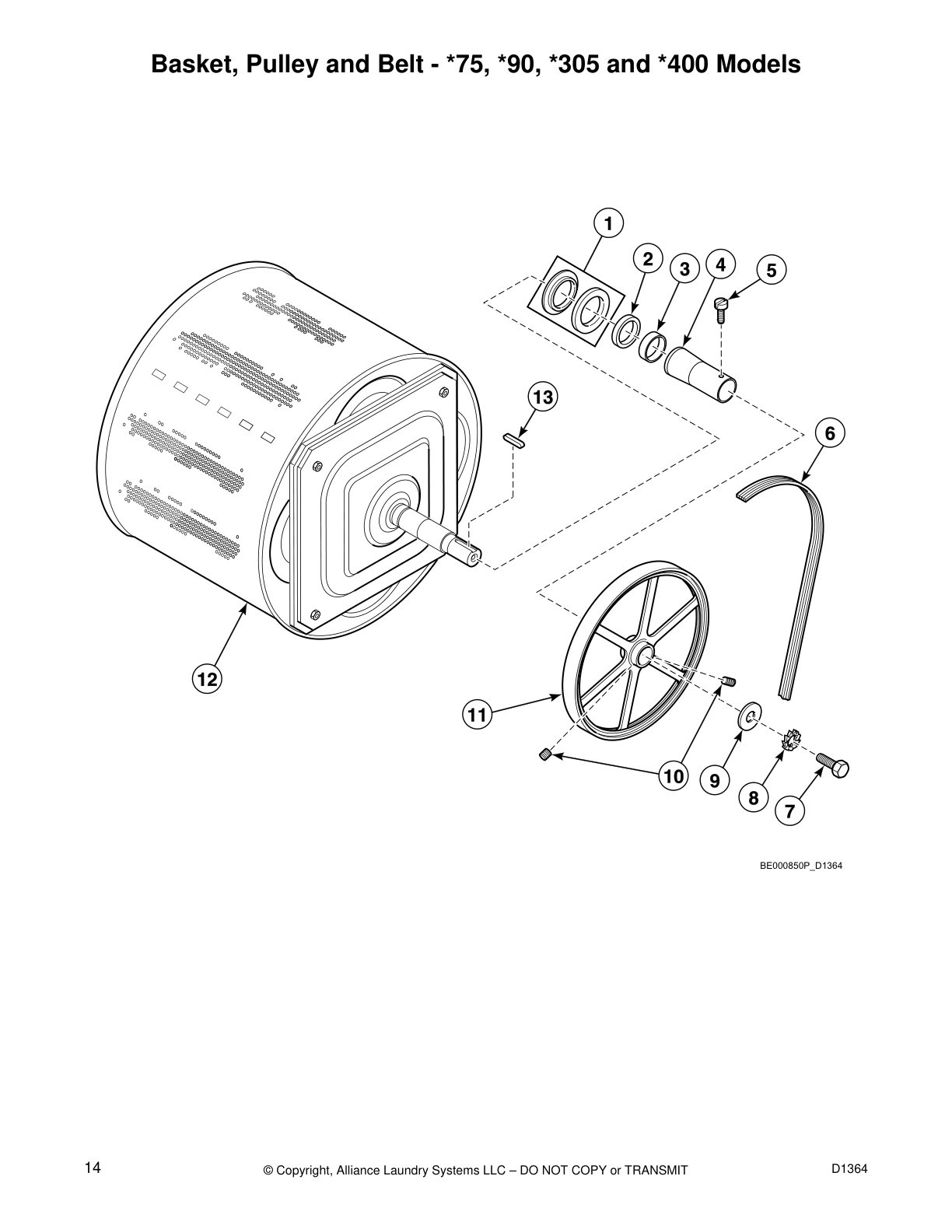 Basket, Pulley and Belt - *75, *90, *305 and *400 Models

1
2
3
4
5
13
6
12
11
10
9
8
7

BE000850P_D1364

14 © Copyright, Alliance Laundry Systems LLC – DO NOT COPY or TRANSMIT D1364