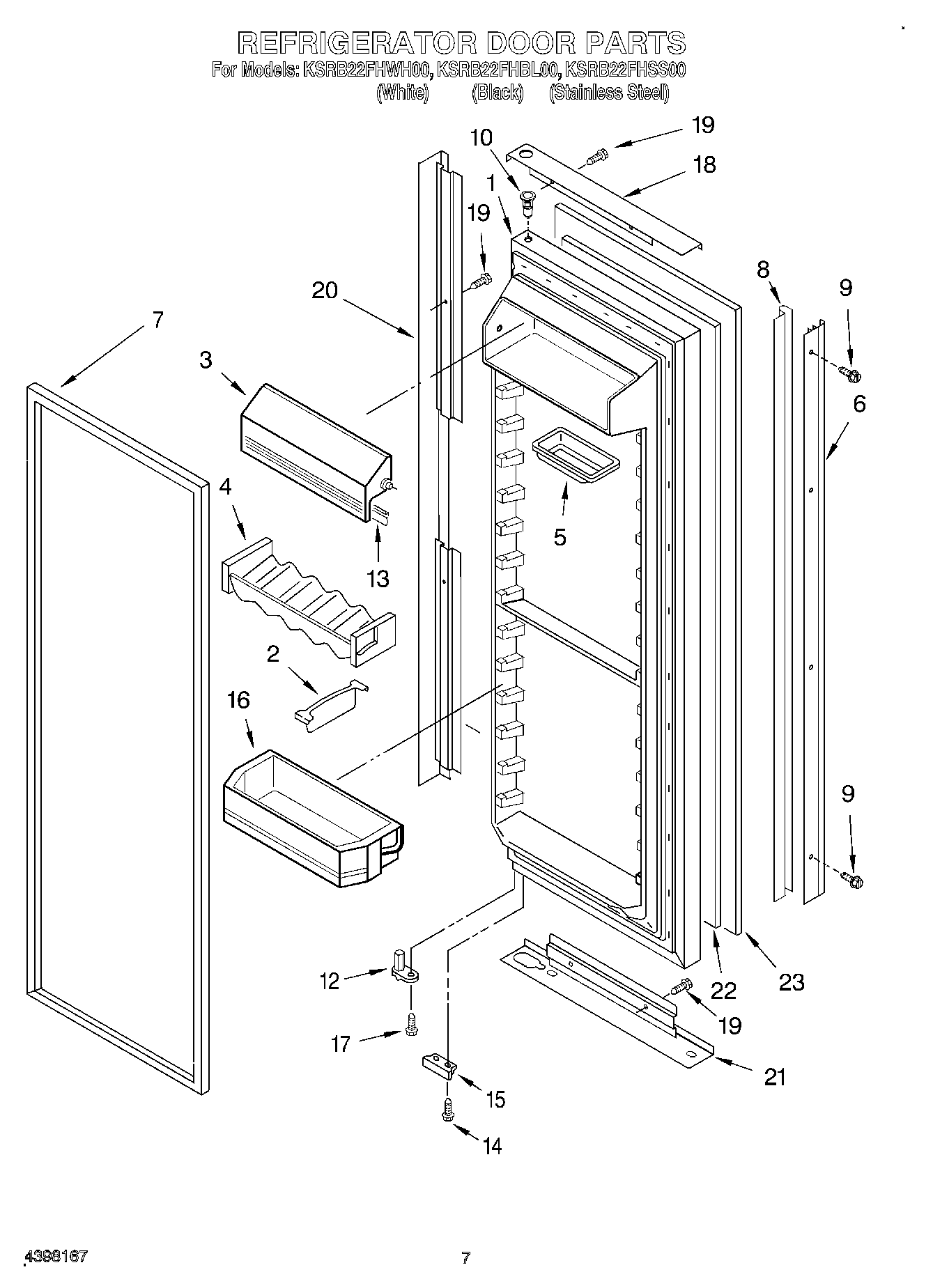 REFRIGERATOR DOOR PARTS
For Models: KSRB22FHWH00, KSRB22FHBL00, KSRB22FHSS00
(White) (Black) (Stainless Steel)

19
10
18
1
19
20
8
9
7
3
6
4
5
13
2
16
9
12
22
23
19
17
21
15
14

4398167
7