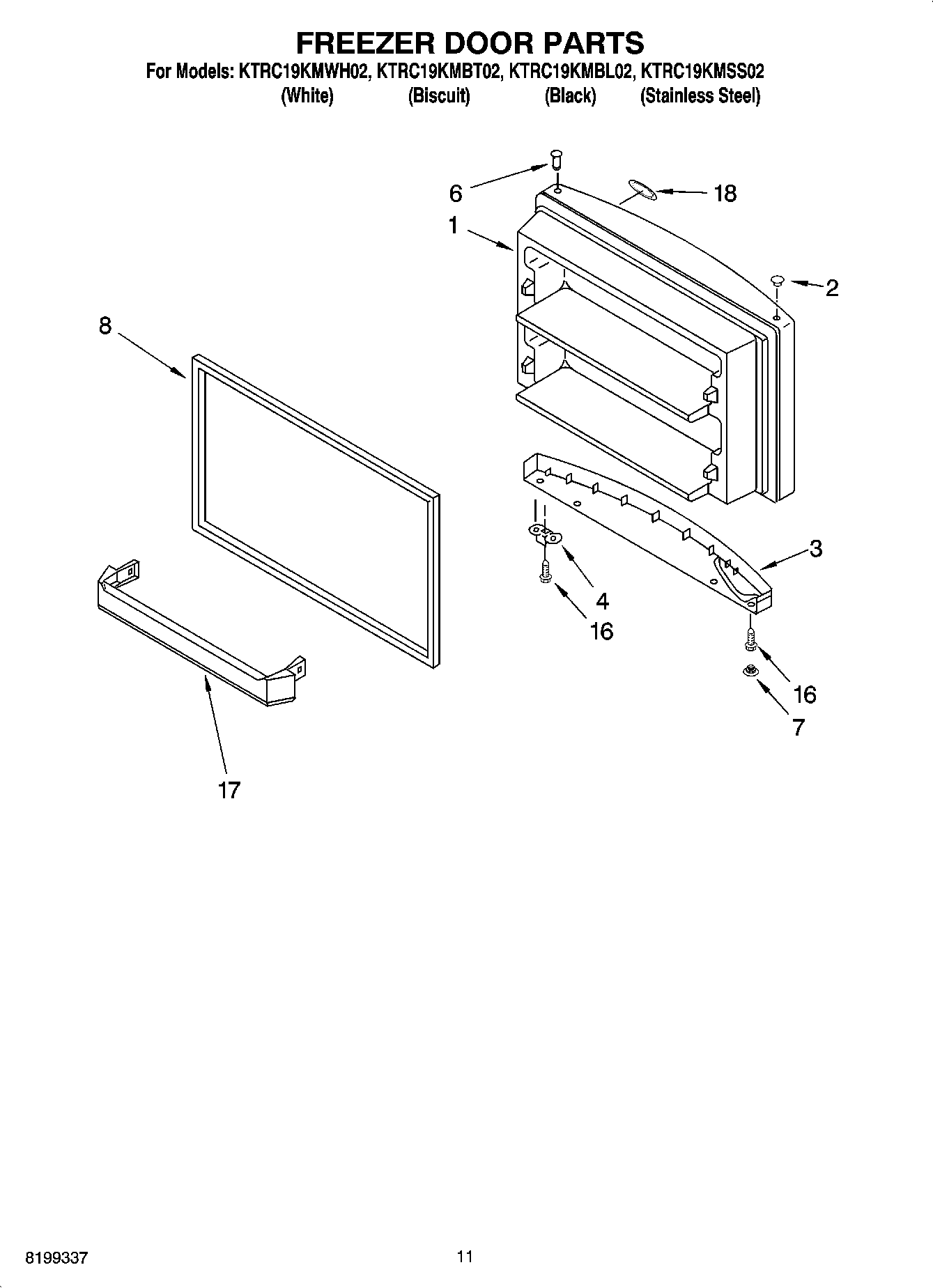 FREEZER DOOR PARTS

For Models: KTRC19KMWH02, KTRC19KMBT02, KTRC19KMBL02, KTRC19KMSS02
(White) (Biscuit) (Black) (Stainless Steel)

6
18
1
2
8
3
4
16
16
7
17

8199337

11