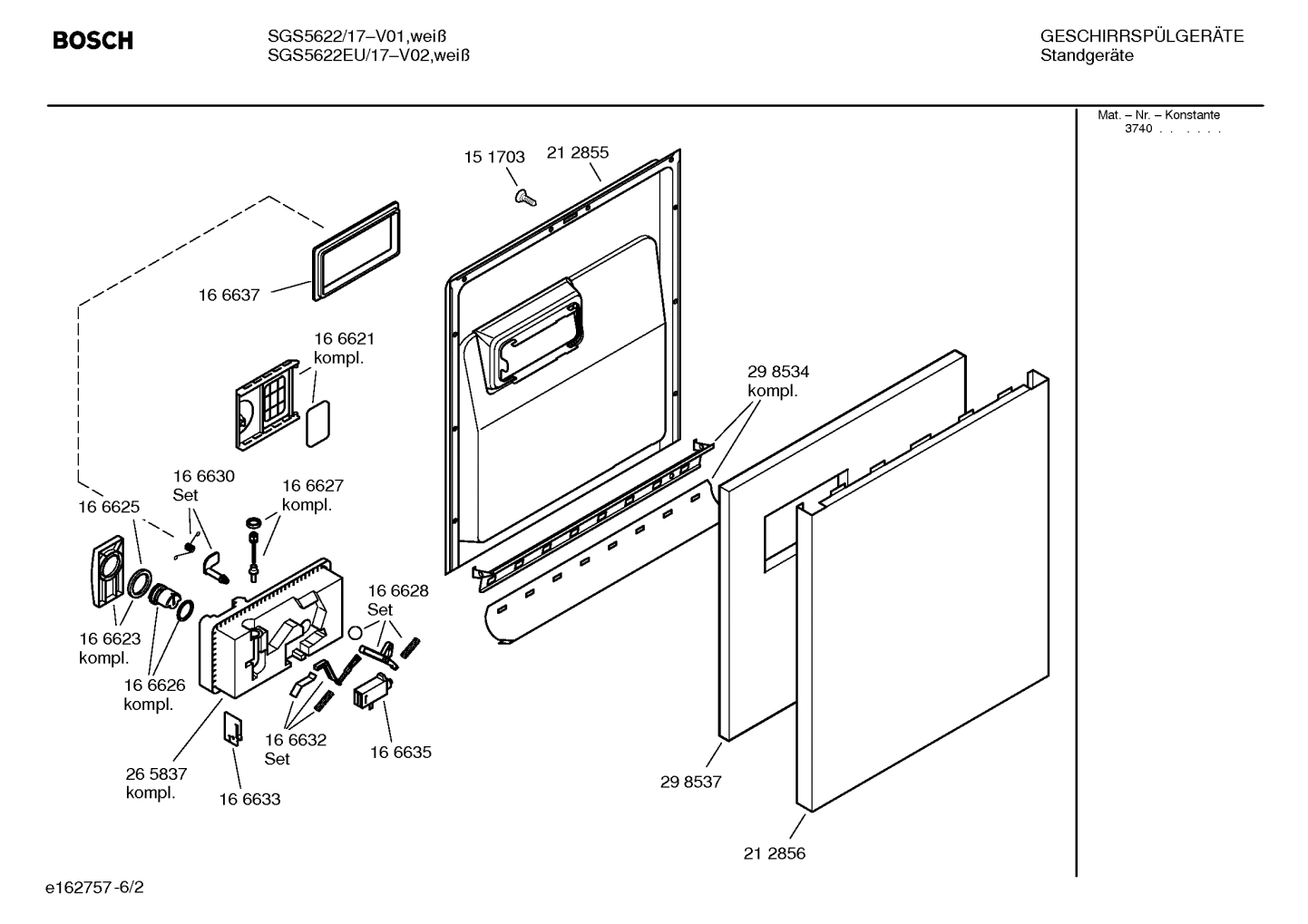 BOSCH

SGS5622/17–V01,weiß
SGS5622EU/17–V02,weiß

GESCHIRRSPÜLGERÄTE
Standgeräte

Mat. – Nr. – Konstante
3740 . . . . . .

15 1703
21 2855

16 6637

16 6621
kompl.

29 8534
kompl.

16 6630
Set

16 6627
kompl.

16 6625

16 6628
Set

16 6623
kompl.

16 6626
kompl.

16 6632
Set

16 6635

26 5837
kompl.

16 6633

29 8537

21 2856

e162757-6/2