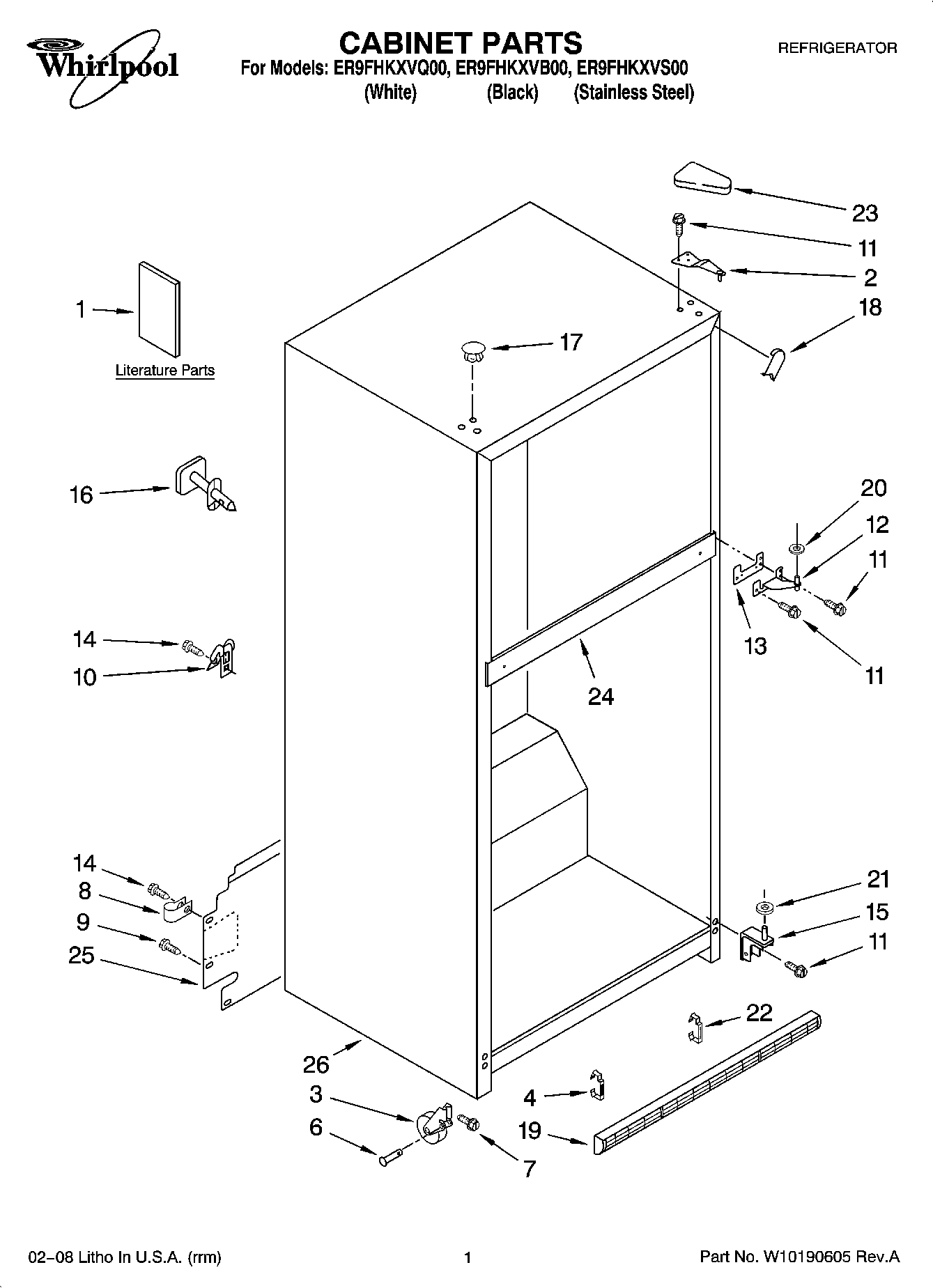 Whirlpool

CABINET PARTS

For Models: ER9FHKXVQ00, ER9FHKXVB00, ER9FHKXVS00
(White) (Black) (Stainless Steel)

REFRIGERATOR

23
11
2
18
1
Literature Parts
17
16
20
12
11
13
11
14
10
24
14
8
9
25
21
15
11
22
26
3
6
4
19
7

02–08 Litho In U.S.A. (rrm)

1

Part No. W10190605 Rev.A