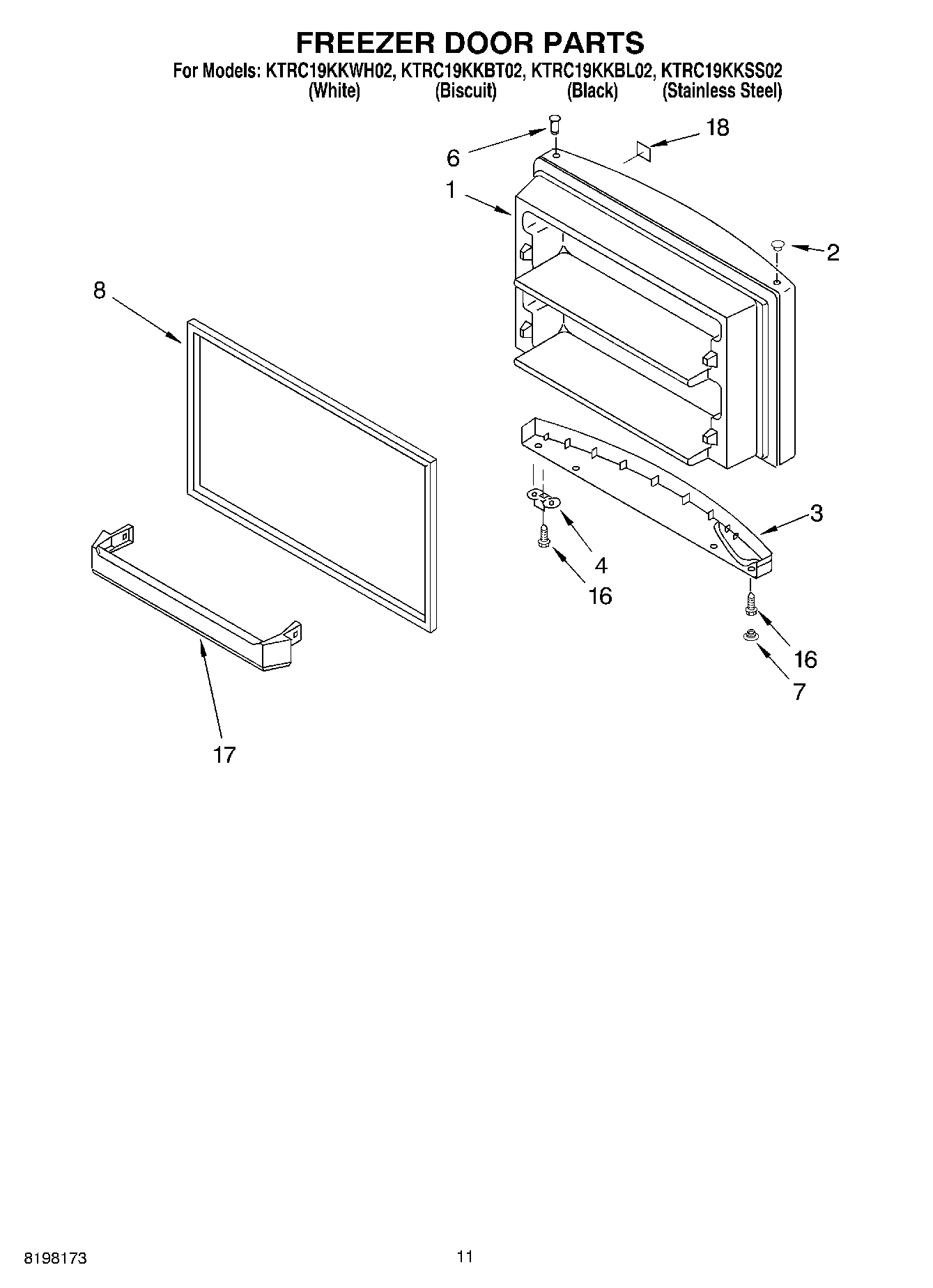 FREEZER DOOR PARTS

For Models: KTRC19KKWH02, KTRC19KKBT02, KTRC19KKBL02, KTRC19KKSS02
(White) (Biscuit) (Black) (Stainless Steel)

6
18
1
2
8
3
4
16
16
7
17

8198173

11