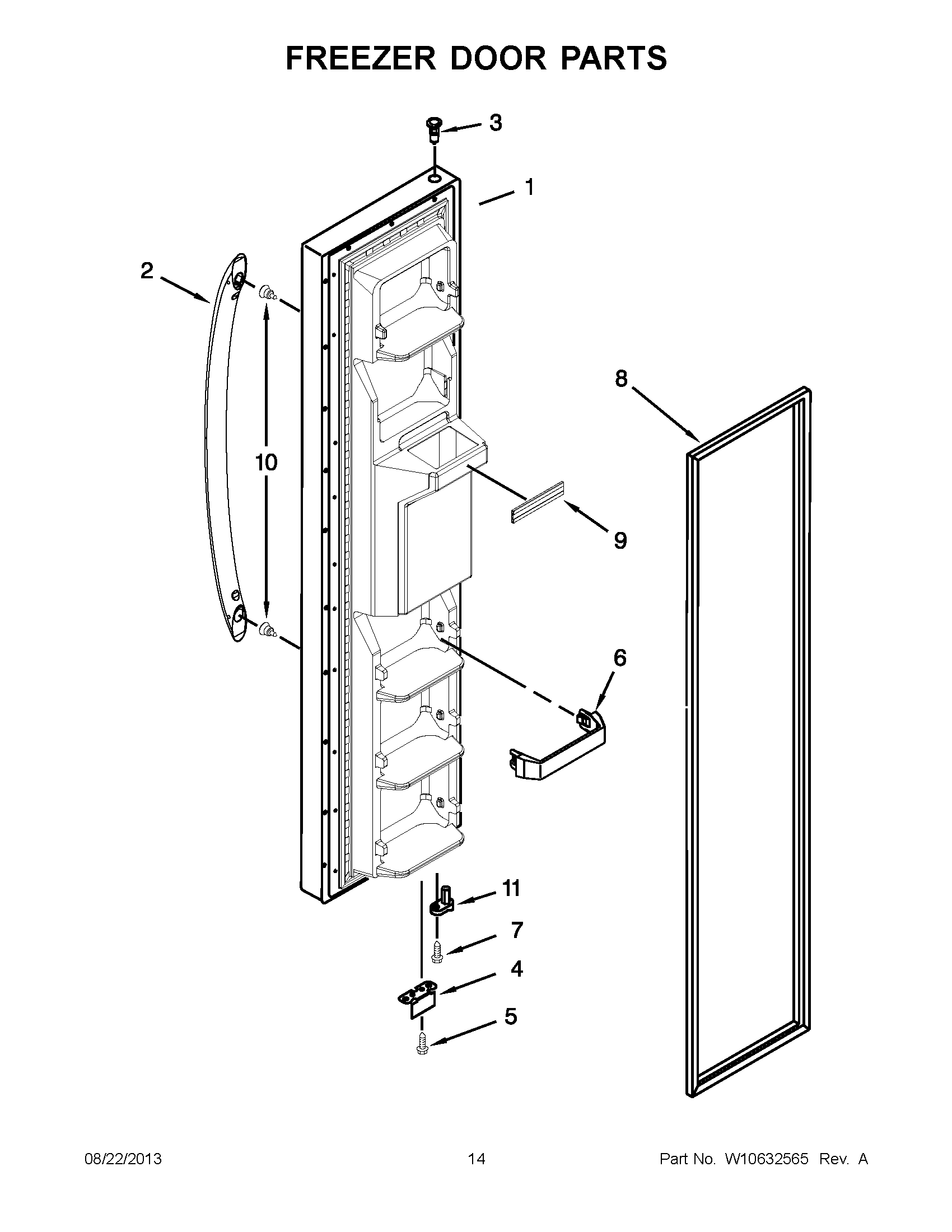 FREEZER DOOR PARTS

3
1
2
10
8
9
6
11
7
4
5

08/22/2013 14 Part No. W10632565 Rev. A