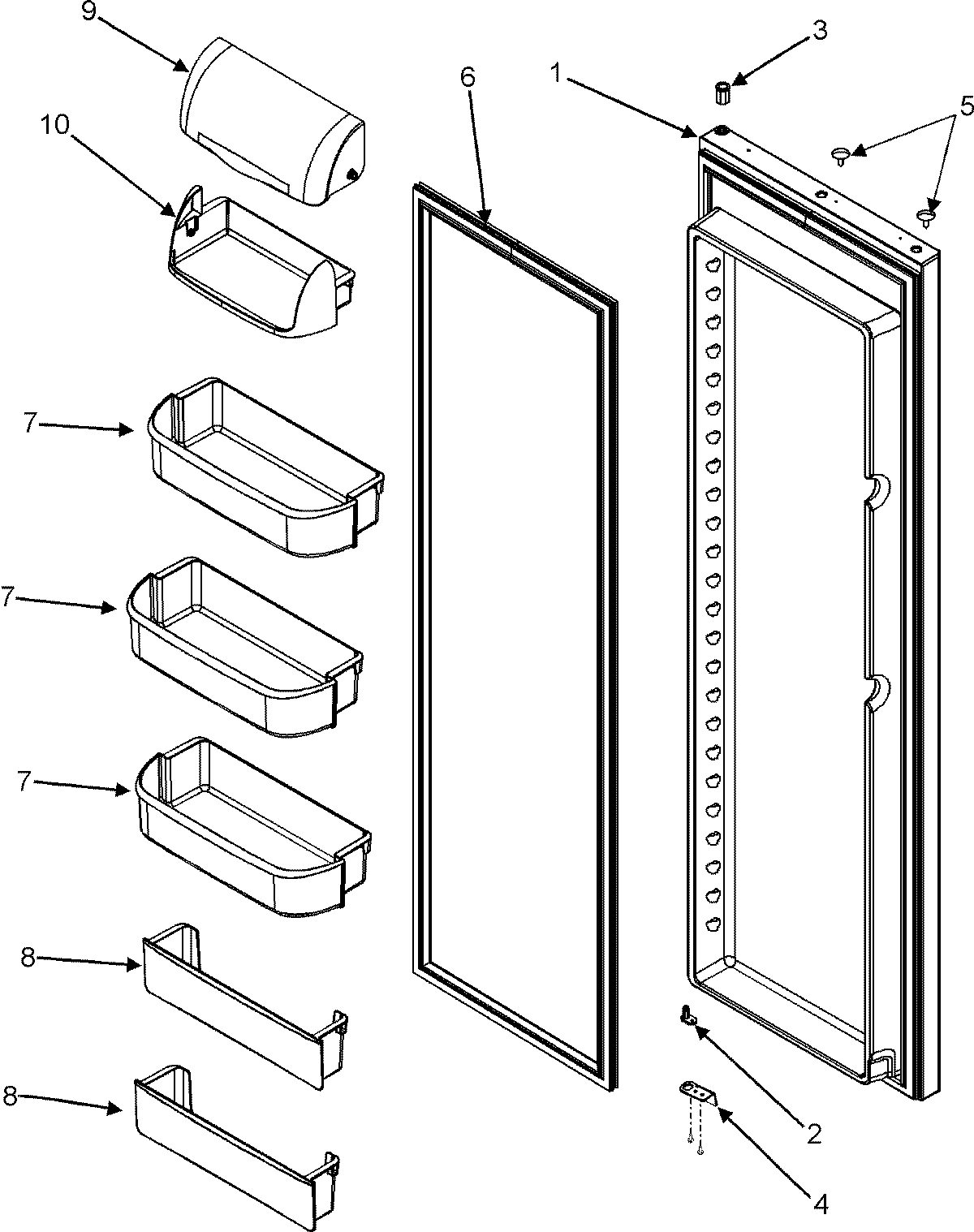 9
10
6
1
3
5
7
7
7
8
8
2
4