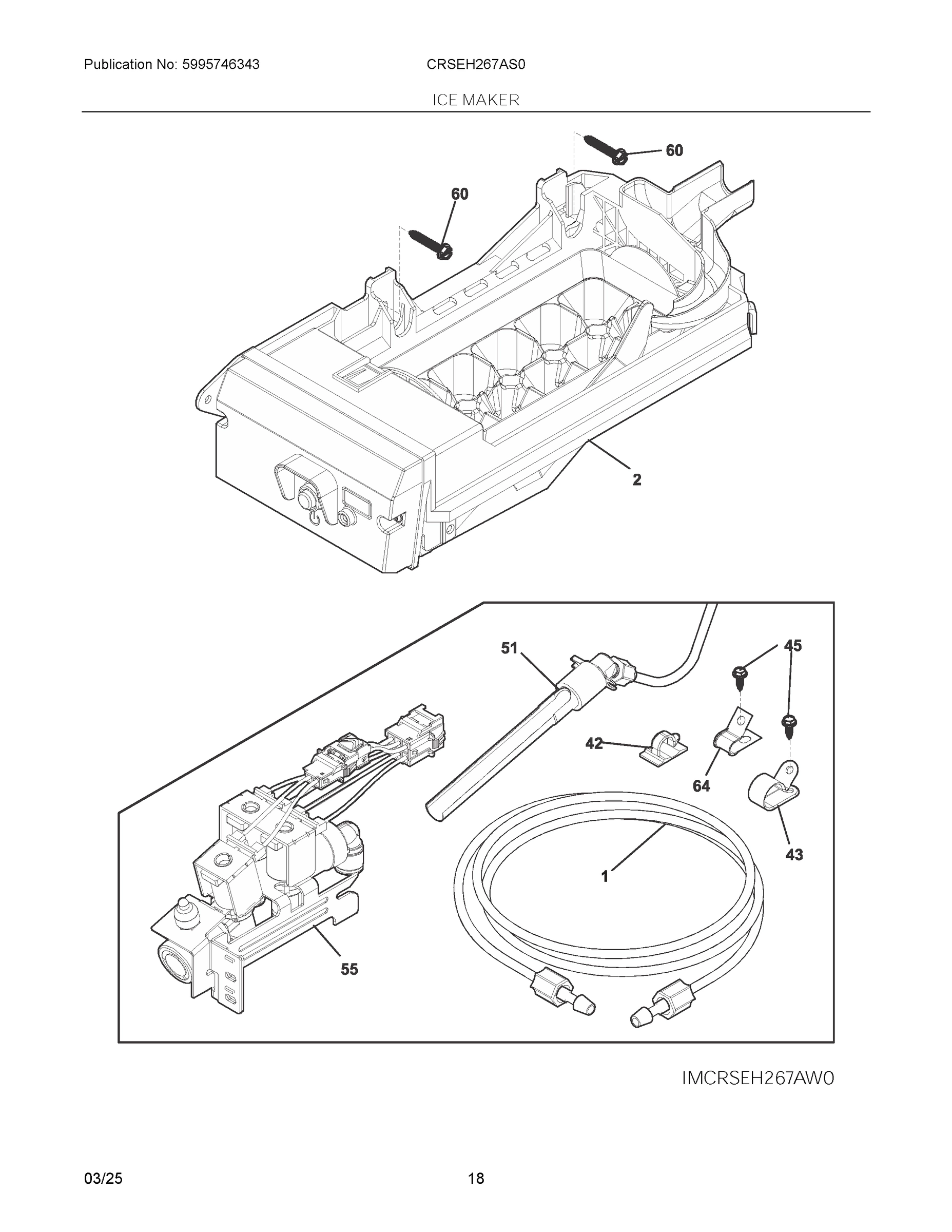 Publication No: 5995746343
CRSEH267AS0
ICE MAKER

60
60
2

51
45
42
64
43
1
55

IMCRSEH267AW0

03/25
18