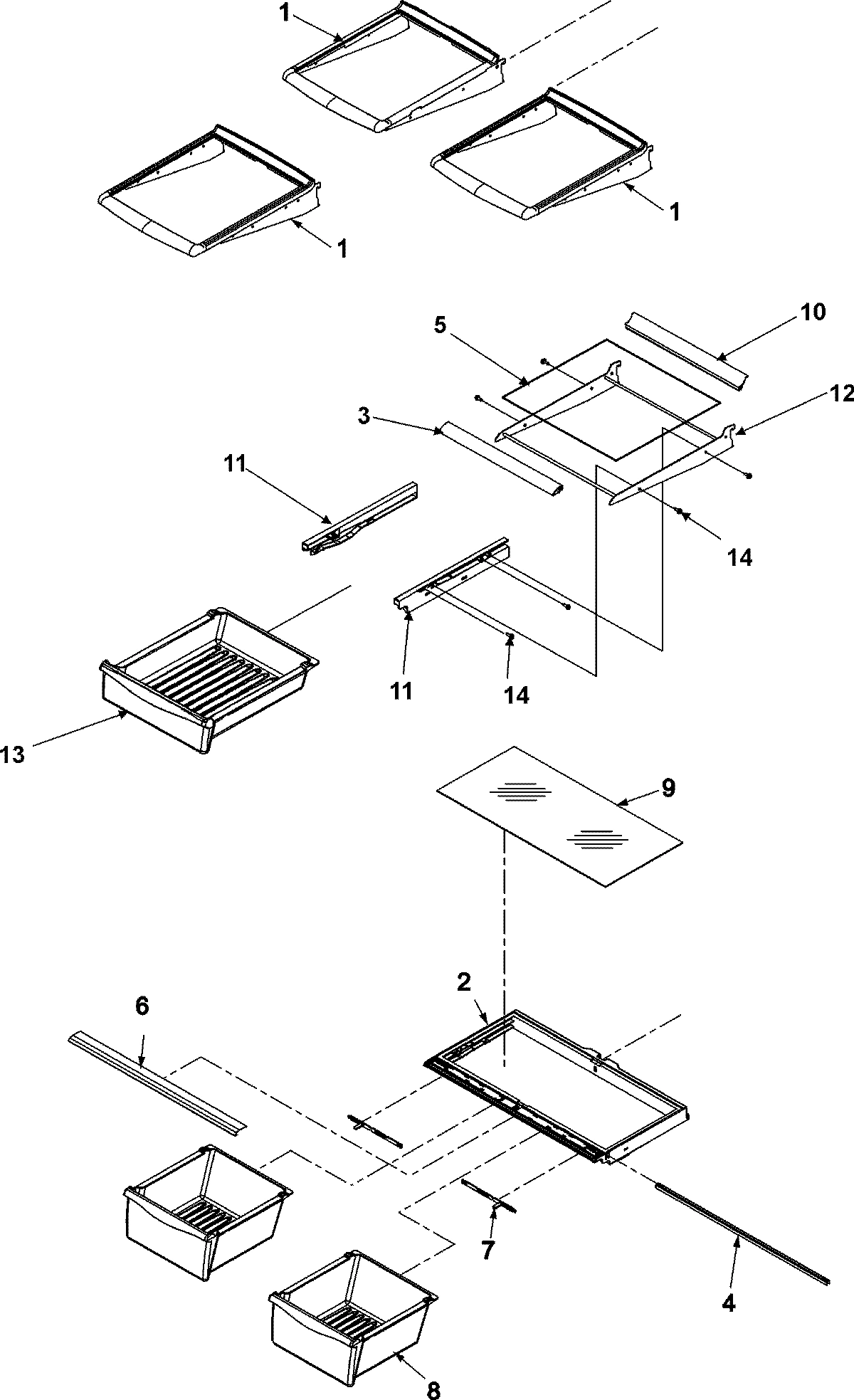 1
1
1
10
5
12
3
11
14
11
14
13
9
2
6
7
4
8