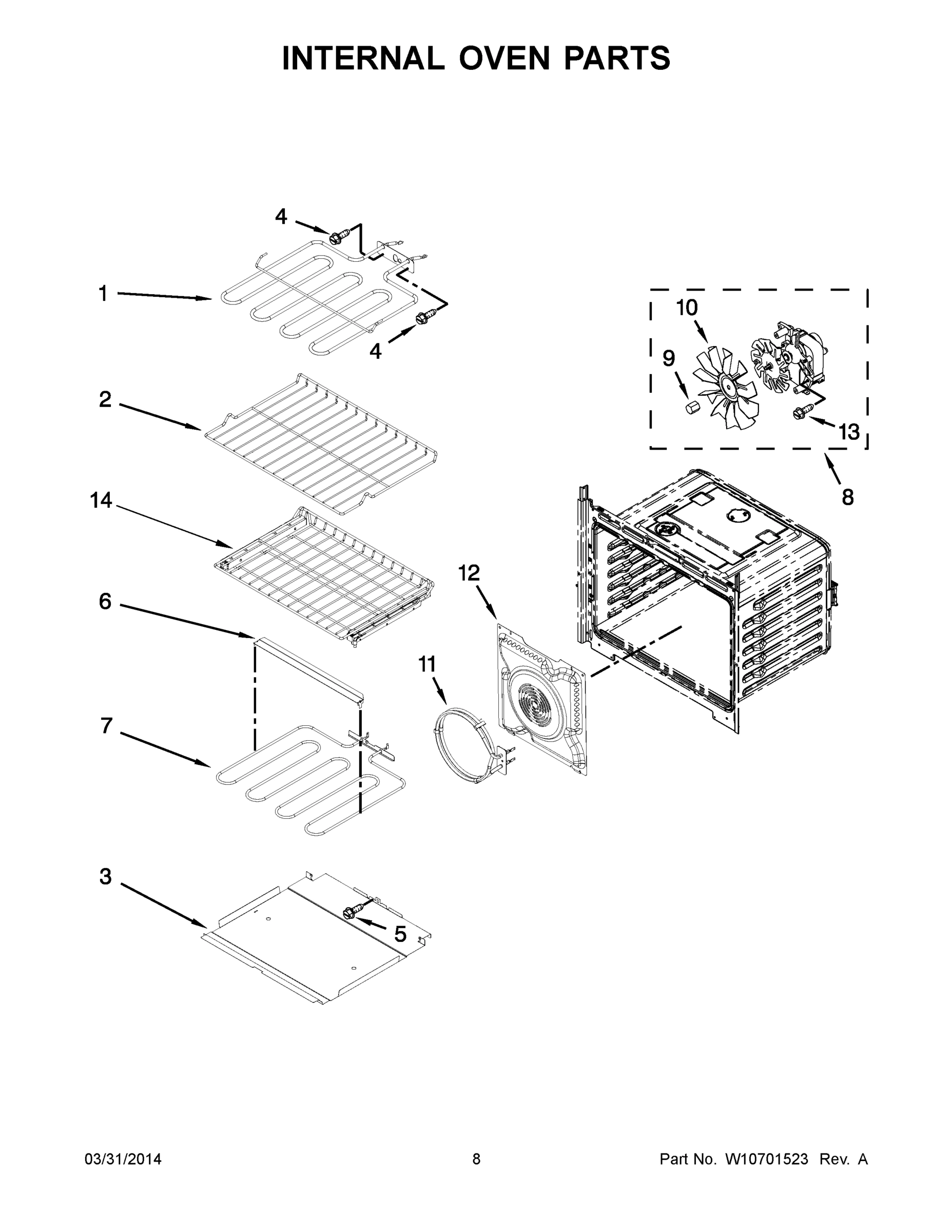 INTERNAL OVEN PARTS

4
1
4
10
9
13
8
2
14
12
6
11
7
3
5

03/31/2014
8
Part No. W10701523 Rev. A