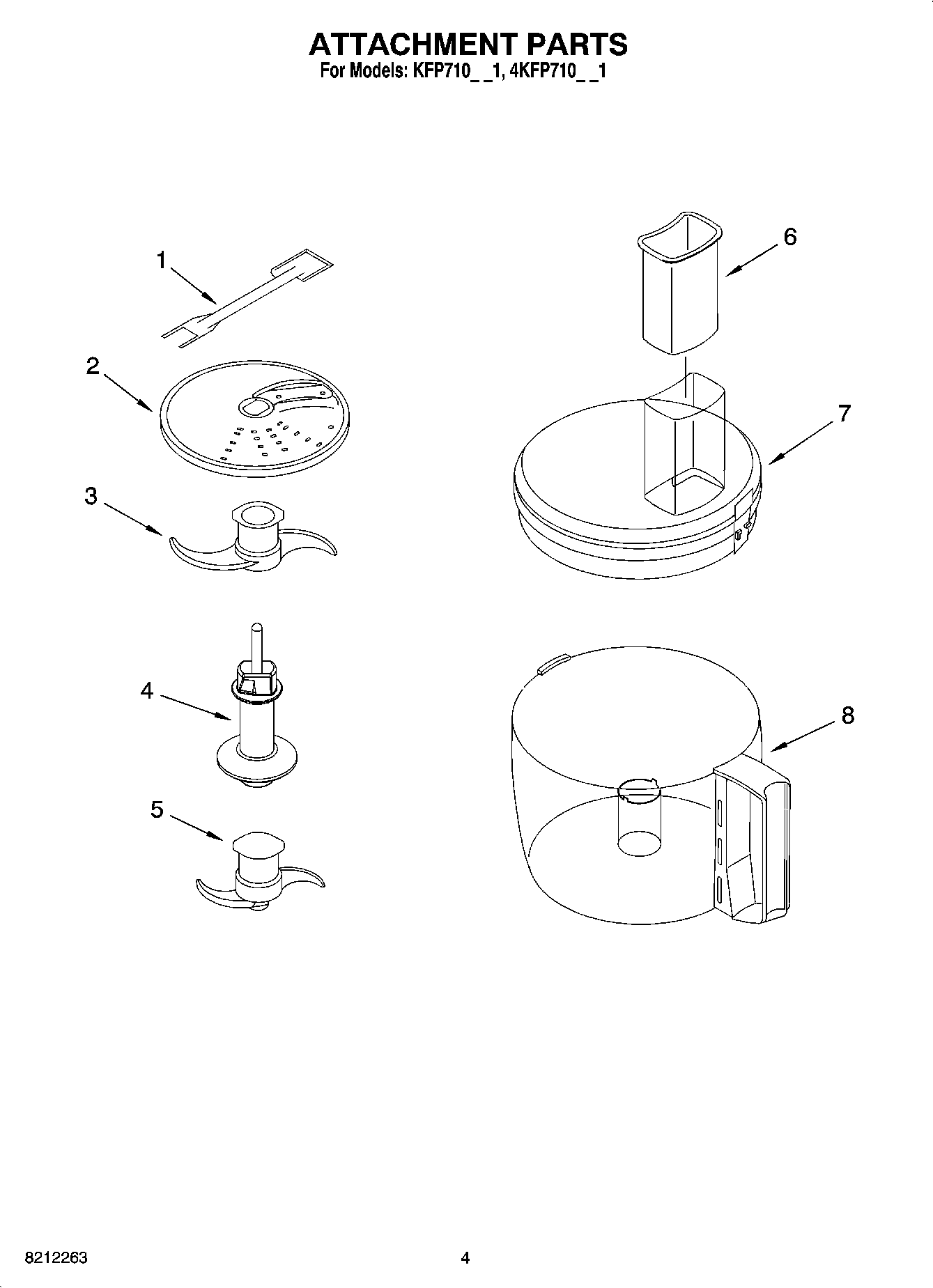 ATTACHMENT PARTS
For Models: KFP710_ _1, 4KFP710_ _1

1
2
3
4
5
6
7
8

8212263

4