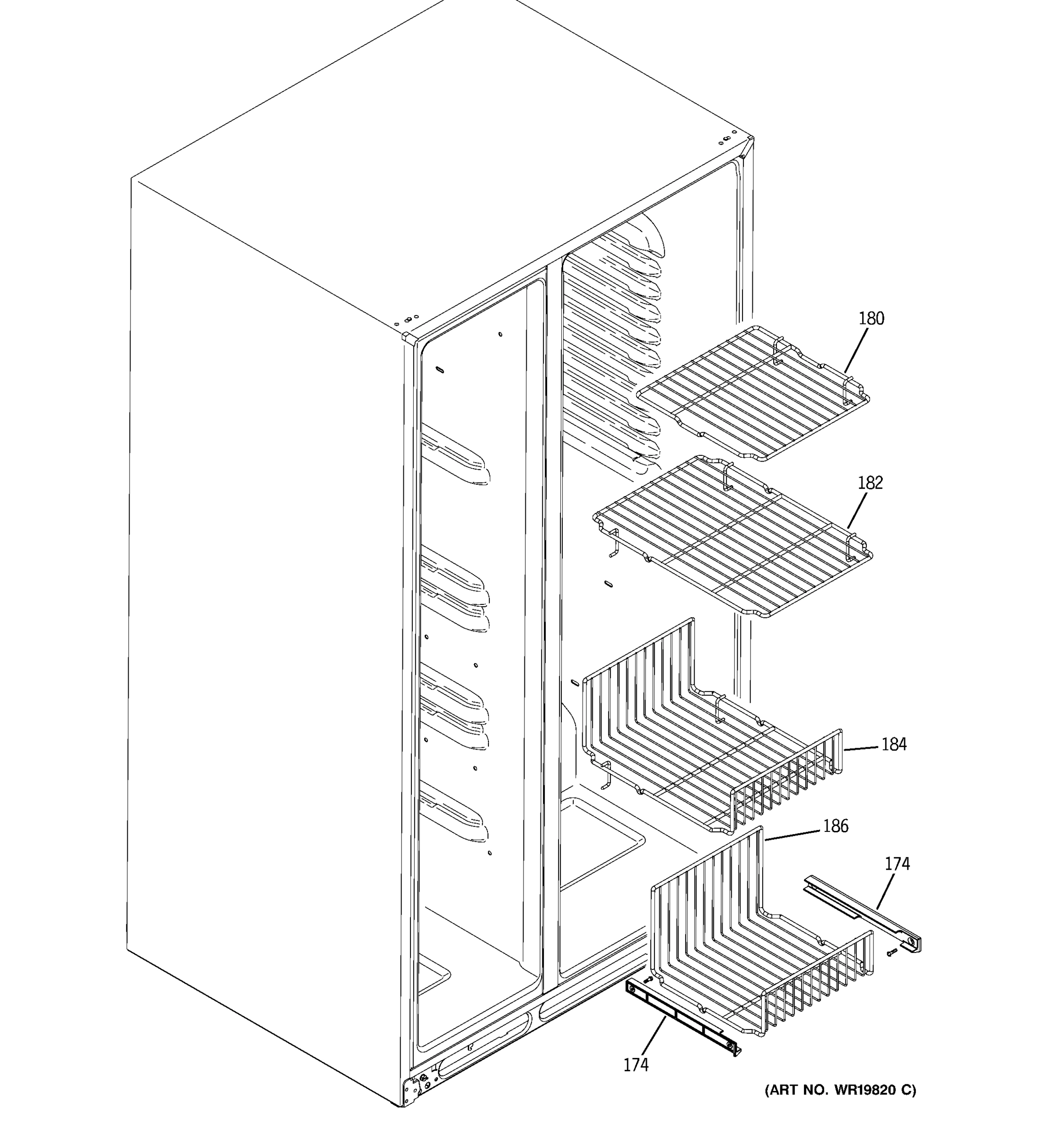 180

182

184

186

174

174

(ART NO. WR19820 C)