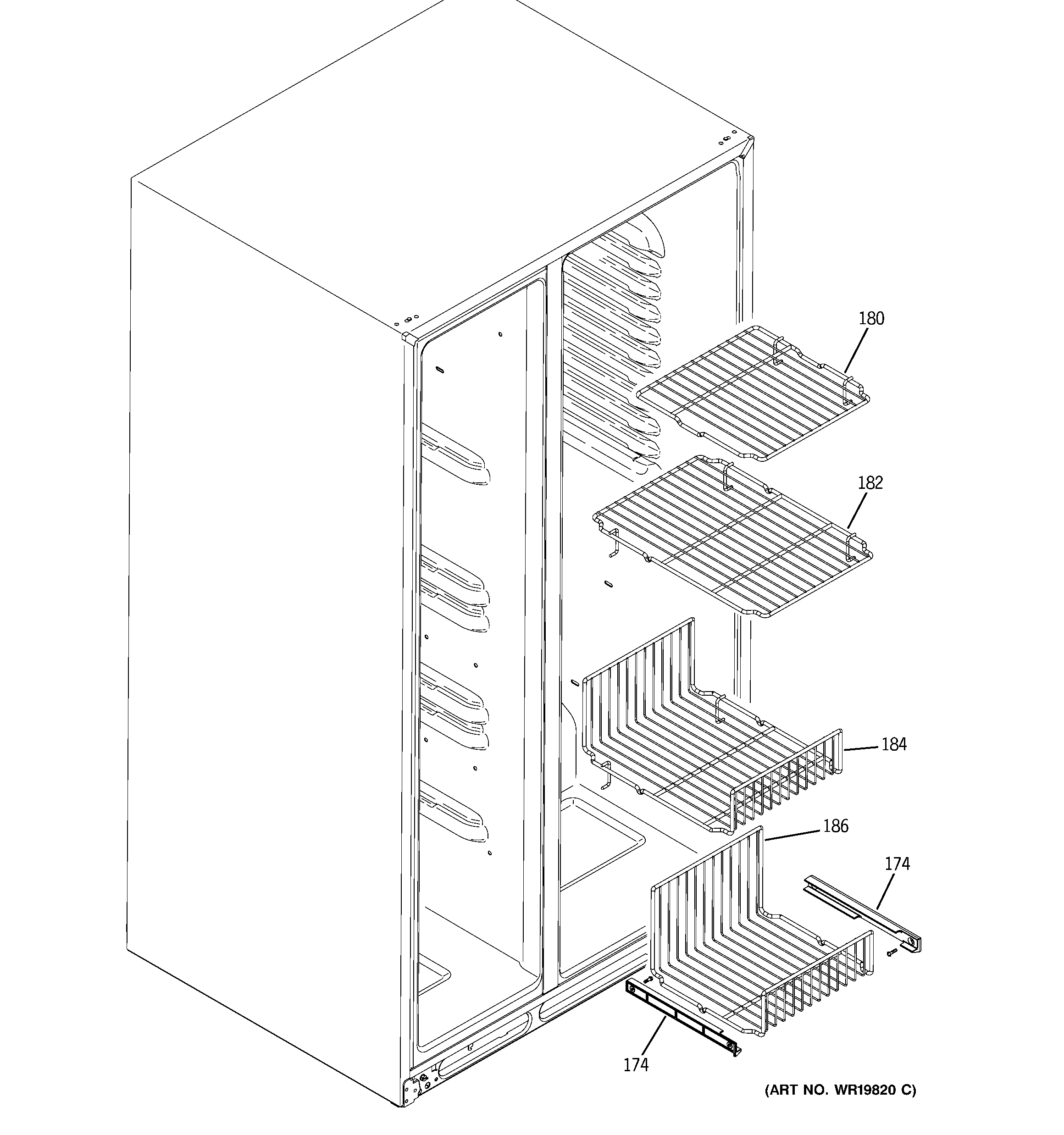 180

182

184

186

174

174

(ART NO. WR19820 C)