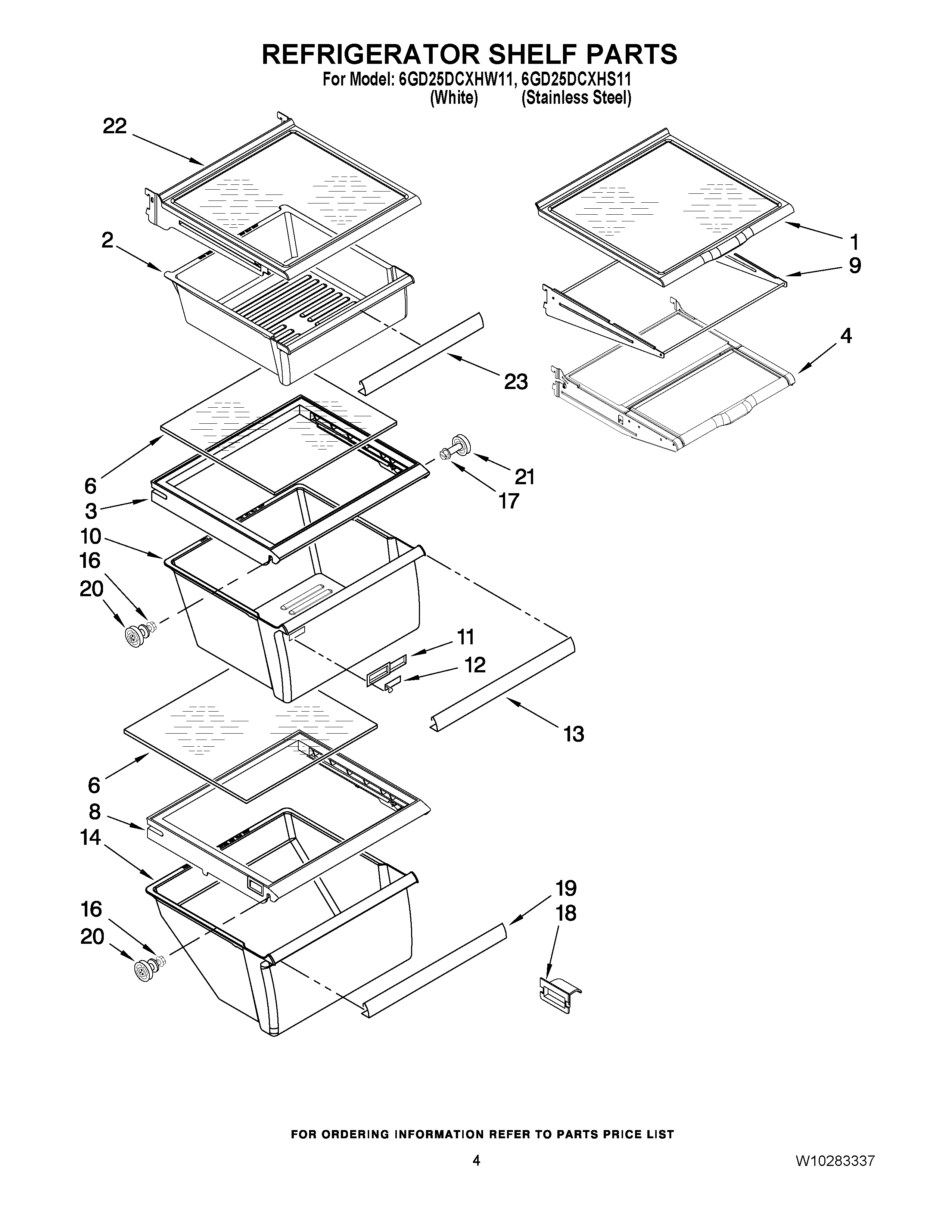 REFRIGERATOR SHELF PARTS
For Model: 6GD25DCXHW11, 6GD25DCXHS11
(White) (Stainless Steel)

22
2
1
9
4
23
6
21
17
3
10
16
20
11
12
13
6
8
14
19
18
16
20

FOR ORDERING INFORMATION REFER TO PARTS PRICE LIST

4

W10283337