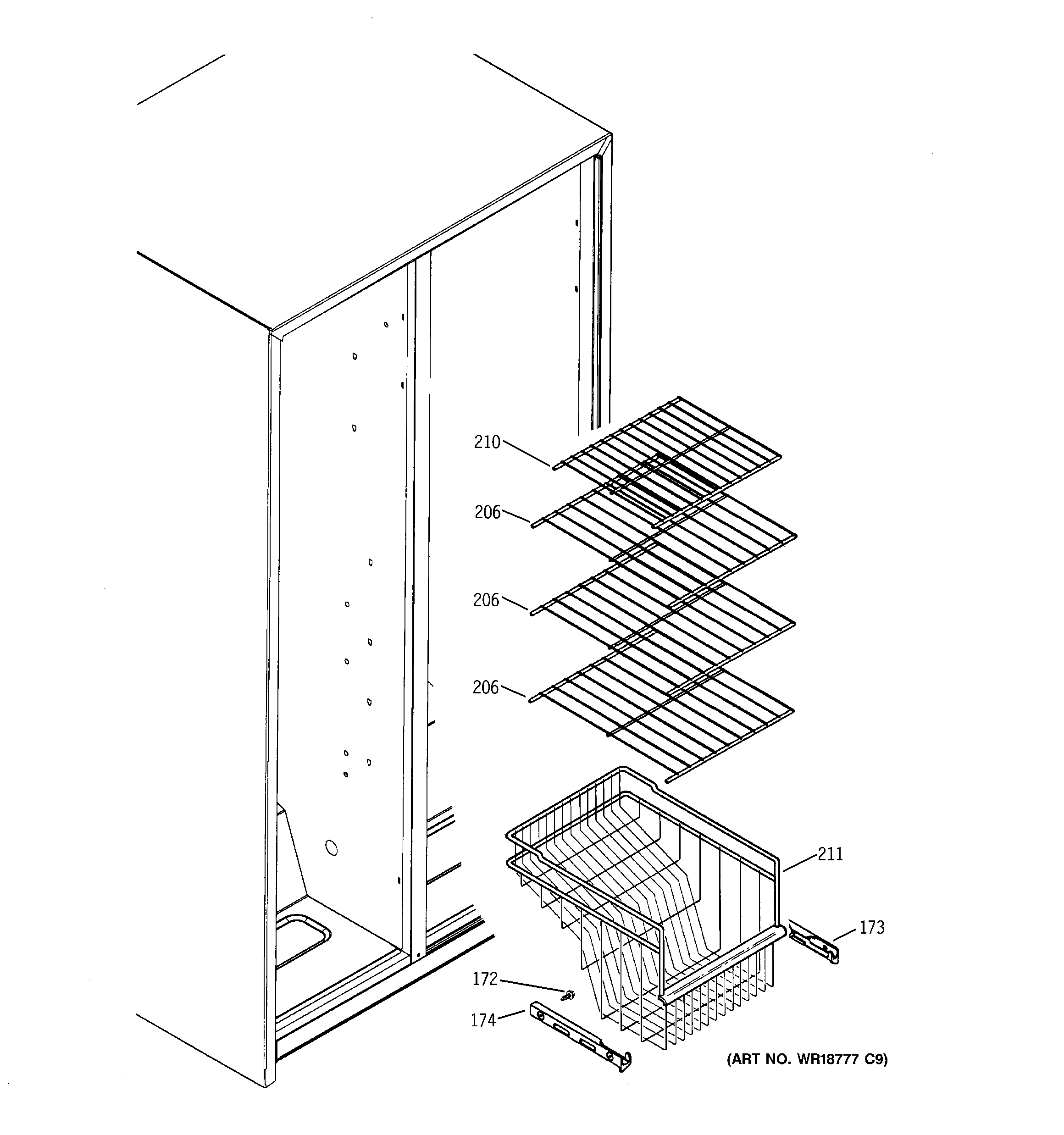 210

206

206

206

211

173

172

174

(ART NO. WR18777 C9)