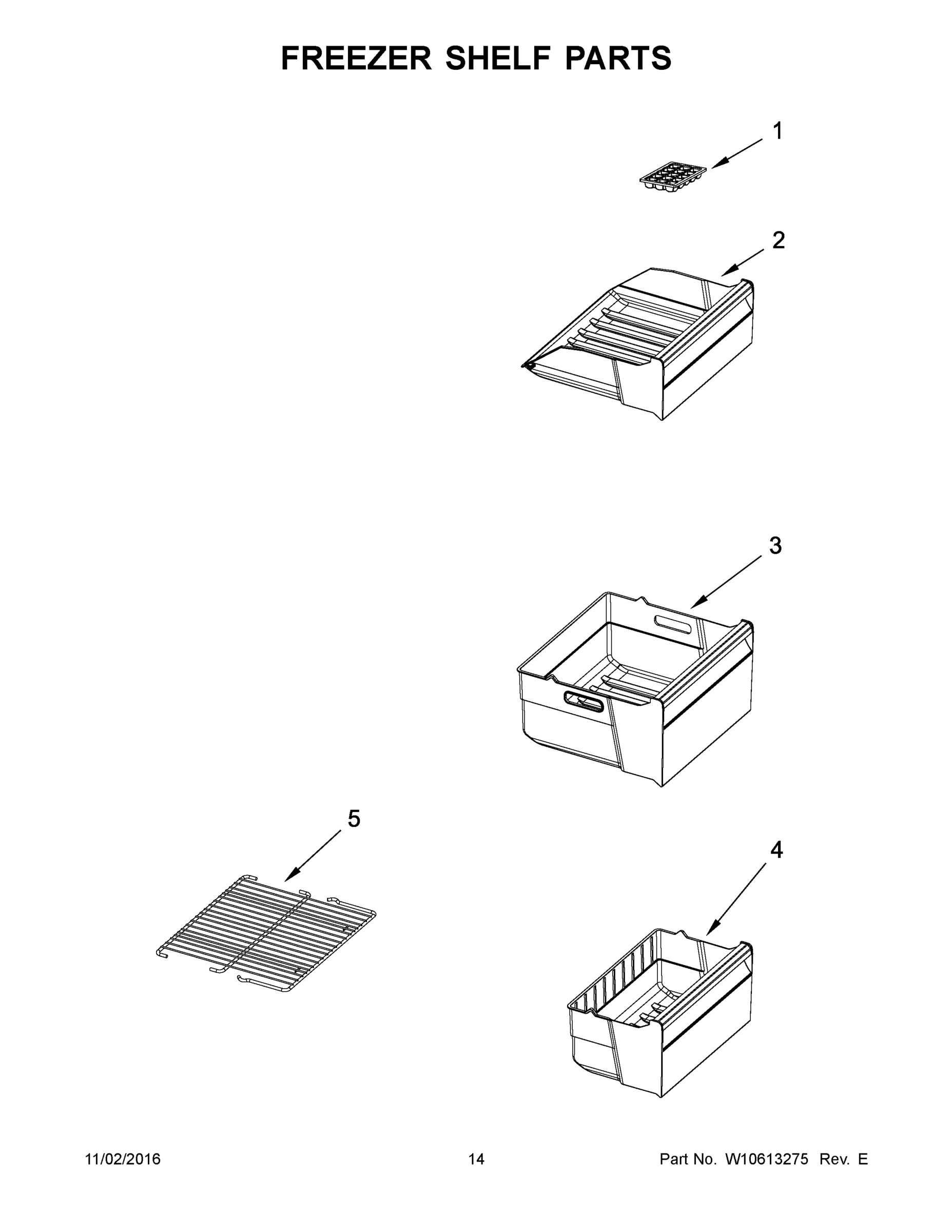 FREEZER SHELF PARTS

1

2

3

5

4

11/02/2016

14

Part No. W10613275 Rev. E