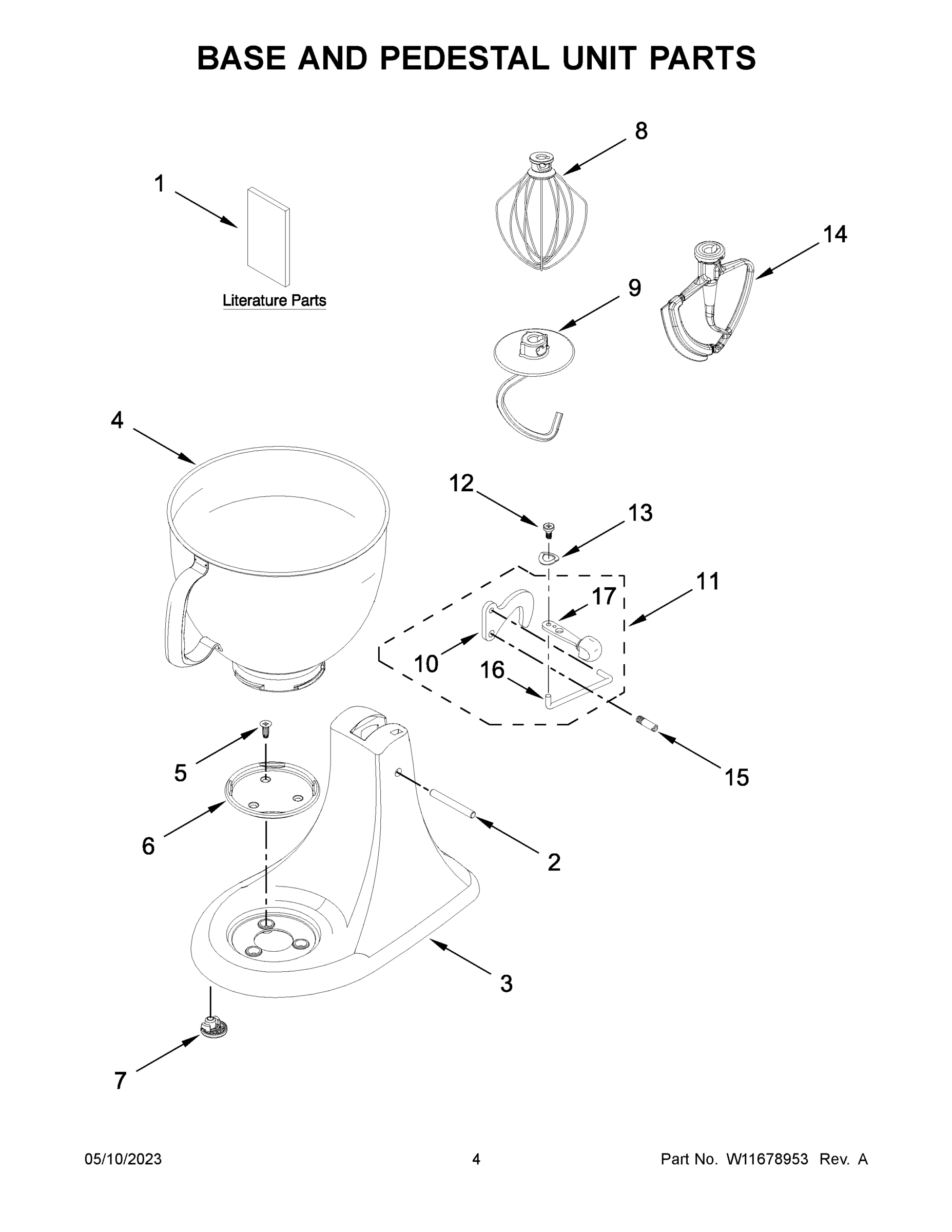 BASE AND PEDESTAL UNIT PARTS

1

Literature Parts

8

14

9

4

12

13

11

17

10

16

15

5

6

2

3

7

05/10/2023

4

Part No. W11678953 Rev. A