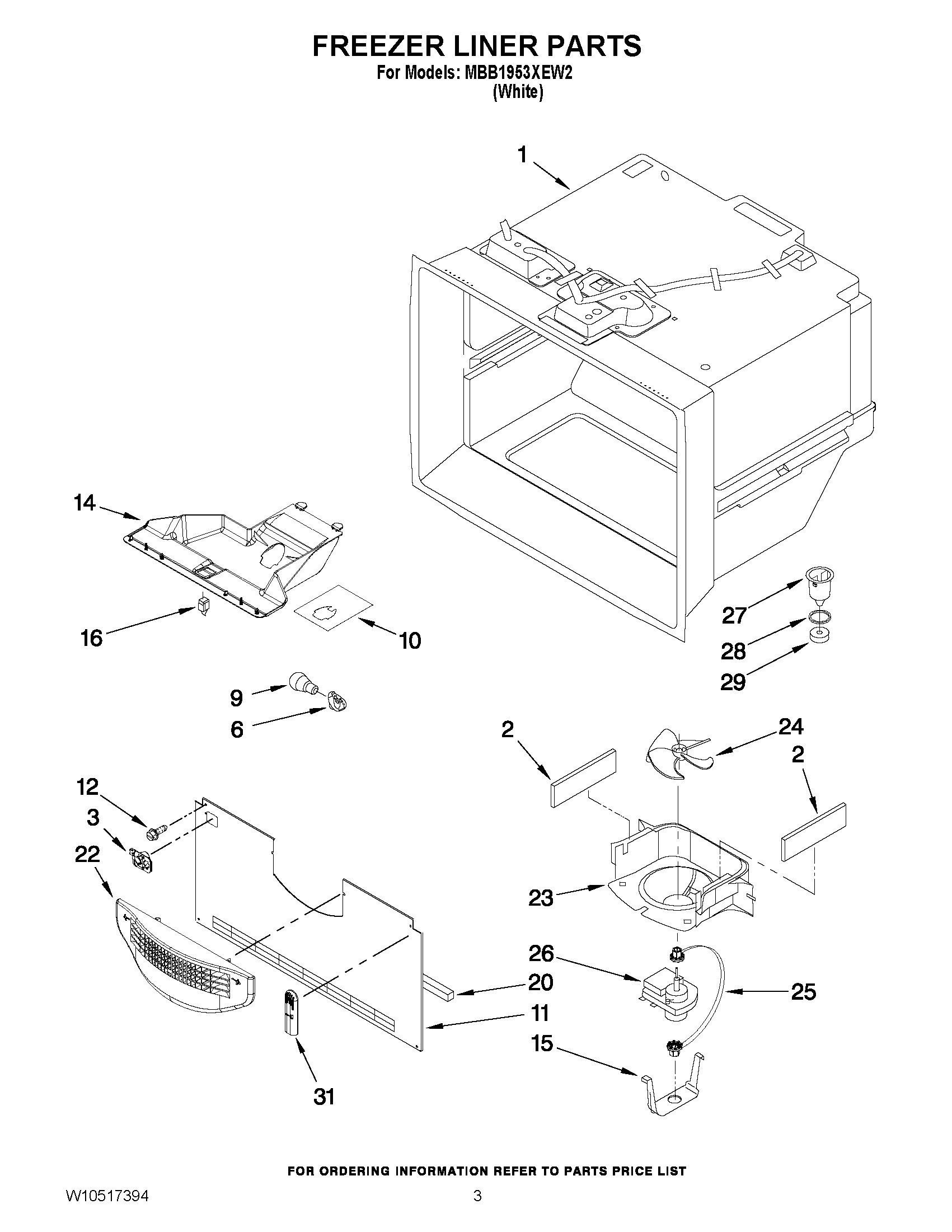 FREEZER LINER PARTS
For Models: MBB1953XEW2
(White)

1

14

16

10

27

28

29

9

6

2

24

2

12

3

22

23

26

20

25

11

15

31

FOR ORDERING INFORMATION REFER TO PARTS PRICE LIST

W10517394

3