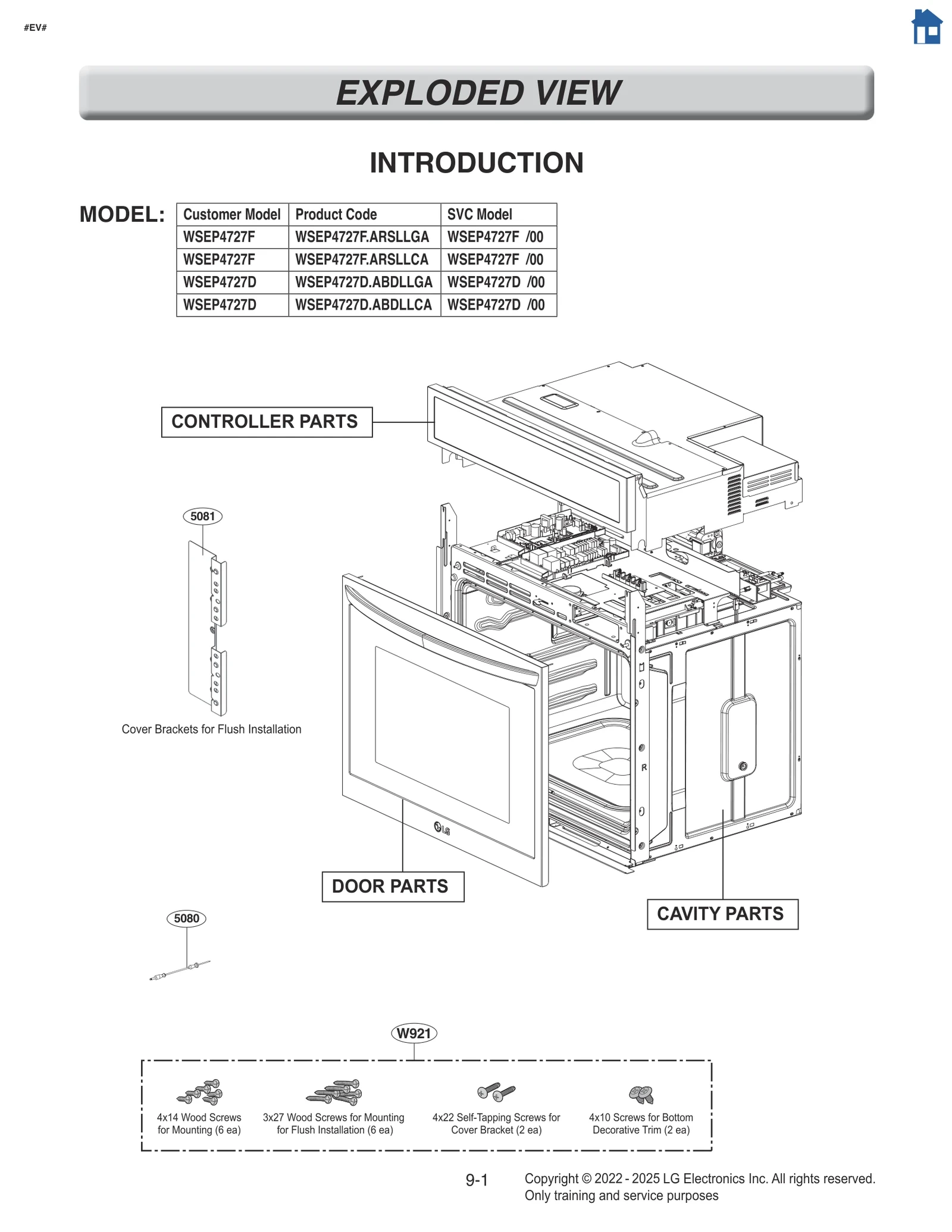 #EV#

EXPLODED VIEW

INTRODUCTION

MODEL:

| Customer Model | Product Code | SVC Model |
|---|---|---|
| WSEP4727F | WSEP4727F.ARSLLGA | WSEP4727F /00 |
| WSEP4727F | WSEP4727F.ARSLLCA | WSEP4727F /00 |
| WSEP4727D | WSEP4727D.ABDLLGA | WSEP4727D /00 |
| WSEP4727D | WSEP4727D.ABDLLCA | WSEP4727D /00 |

CONTROLLER PARTS

5081

Cover Brackets for Flush Installation

R

LG

DOOR PARTS

CAVITY PARTS

5080

W921

4x14 Wood Screws for Mounting (6 ea)

3x27 Wood Screws for Mounting for Flush Installation (6 ea)

4x22 Self-Tapping Screws for Cover Bracket (2 ea)

4x10 Screws for Bottom Decorative Trim (2 ea)

9-1

Copyright © 2022 - 2025 LG Electronics Inc. All rights reserved.
Only training and service purposes