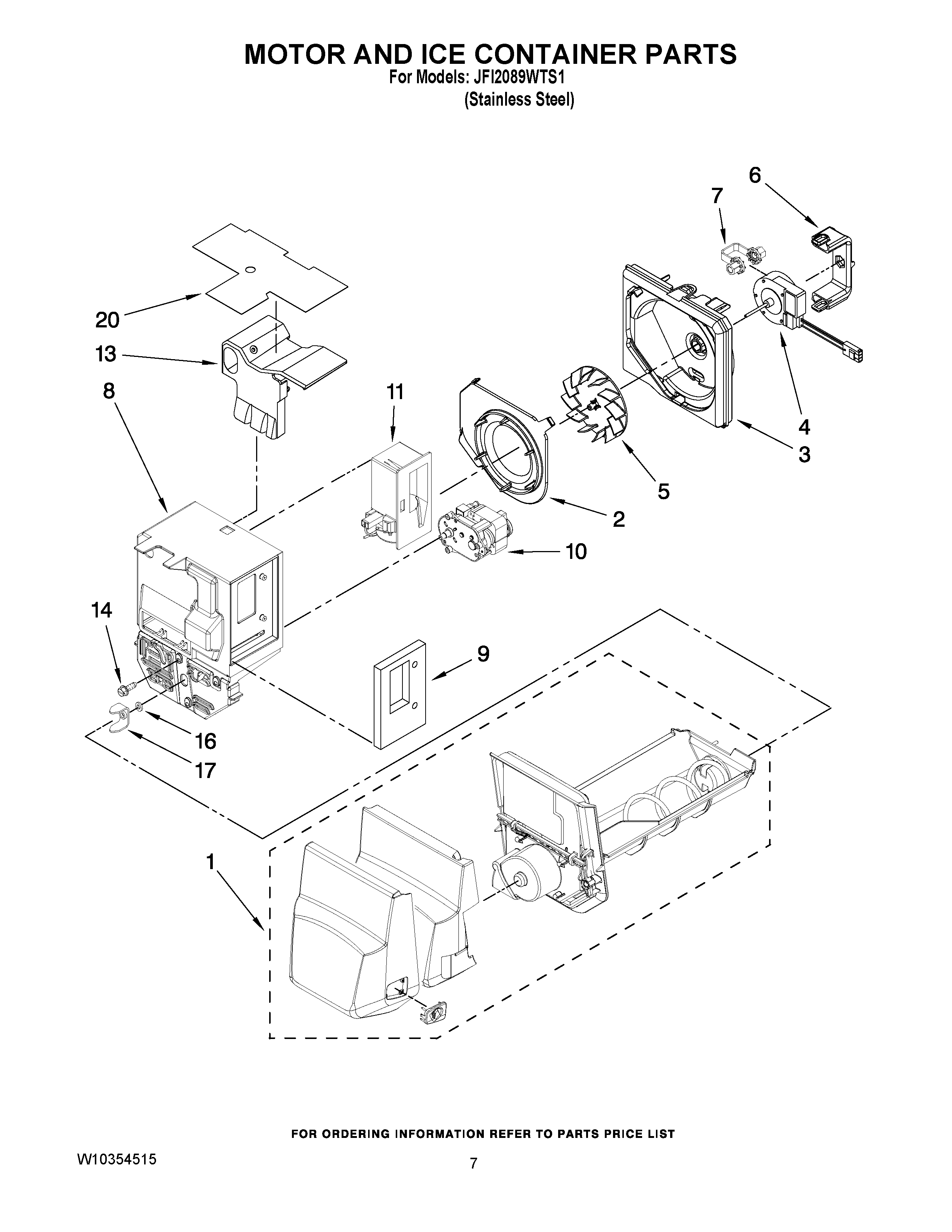 MOTOR AND ICE CONTAINER PARTS
For Models: JFI2089WTS1
(Stainless Steel)

6
7
20
13
8
11
4
3
5
2
10
14
9
16
17
1

FOR ORDERING INFORMATION REFER TO PARTS PRICE LIST

W10354515

7