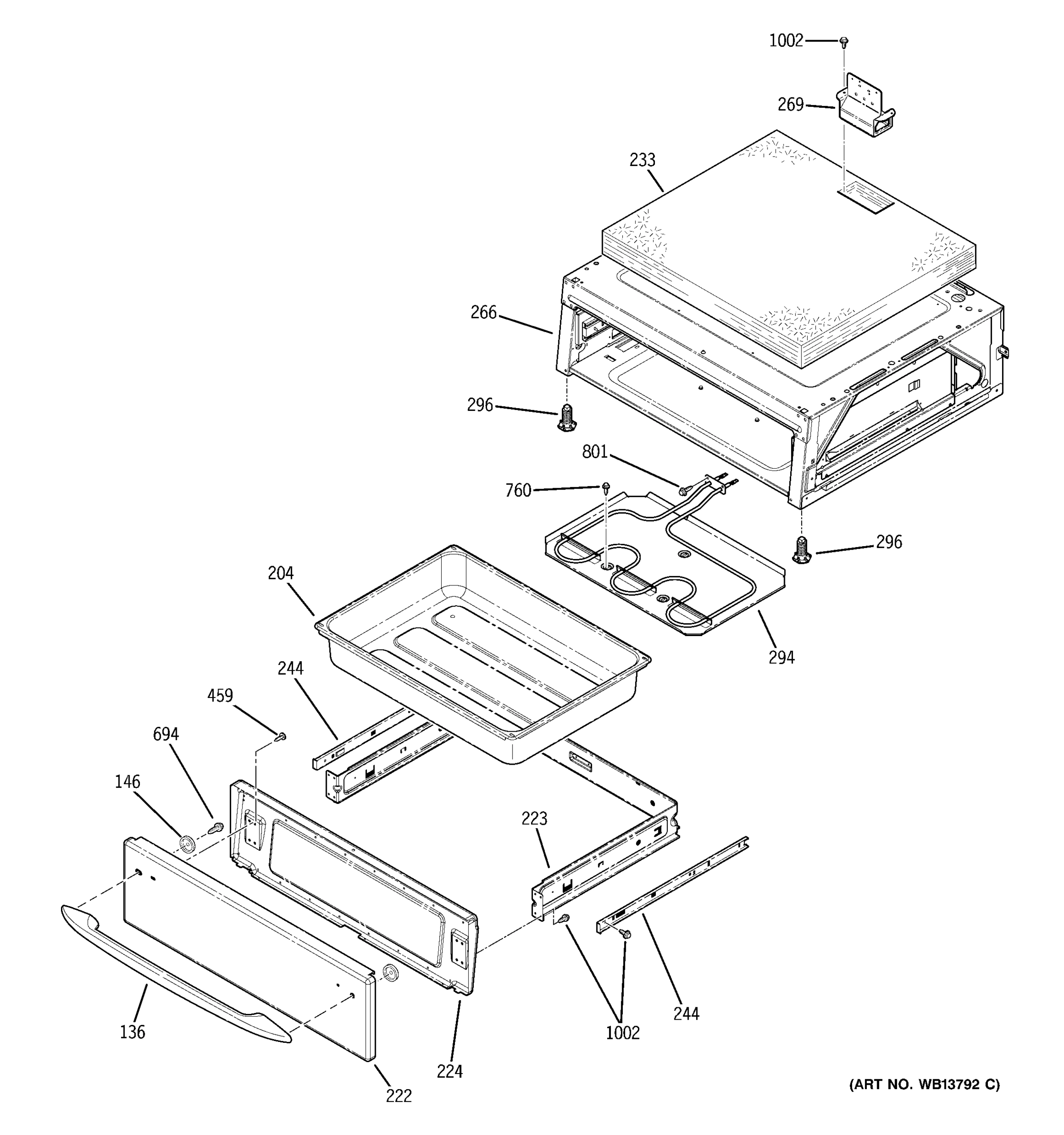 1002
269
233
266
296
801
760
296
204
294
244
459
694
146
223
136
224
222
1002
244
(ART NO. WB13792 C)