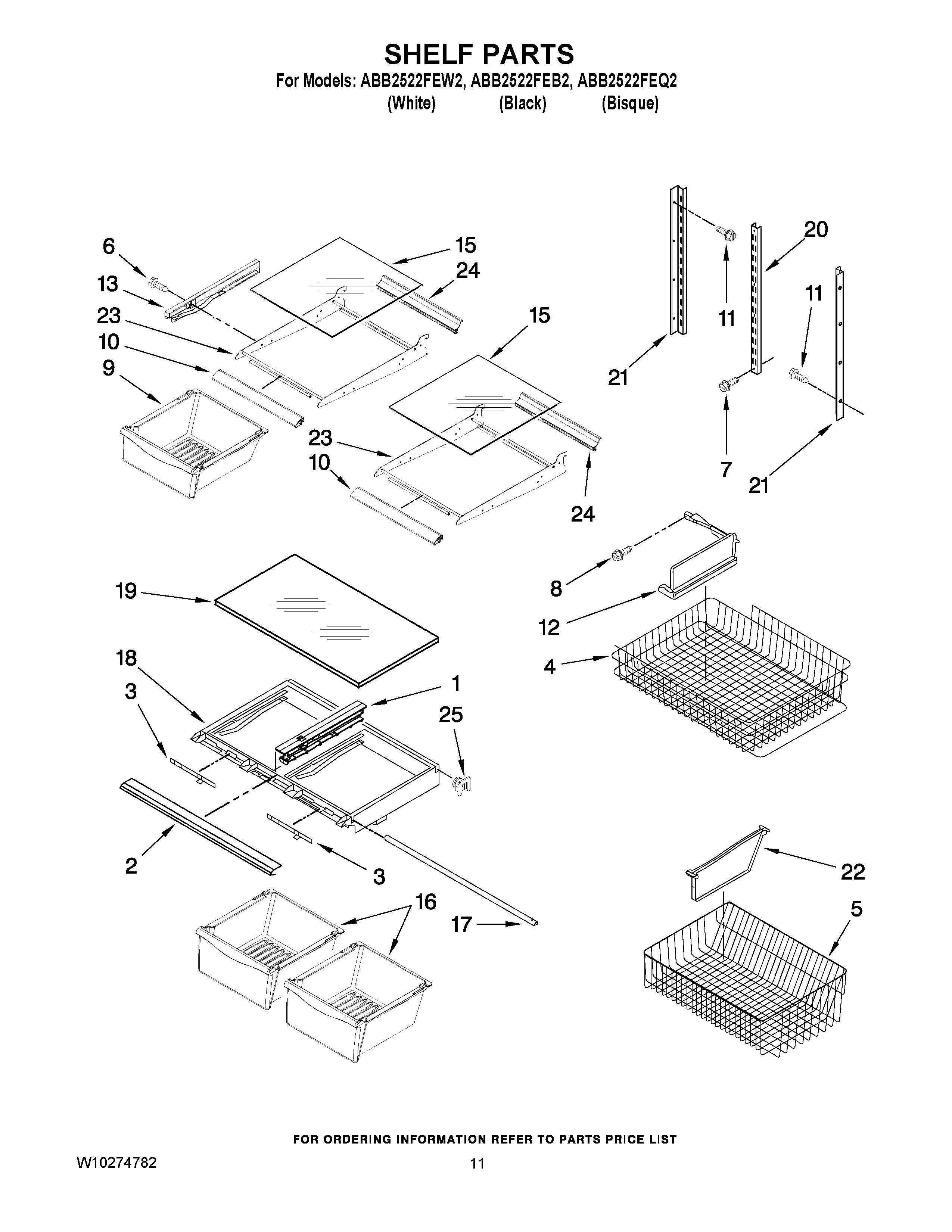 SHELF PARTS
For Models: ABB2522FEW2, ABB2522FEB2, ABB2522FEQ2
(White) (Black) (Bisque)

6
13
23
10
9
15
24
15
23
10
24
20
11
11
21
7
21
19
18
3
1
25
2
3
16
17
8
12
4
22
5

FOR ORDERING INFORMATION REFER TO PARTS PRICE LIST

W10274782
11