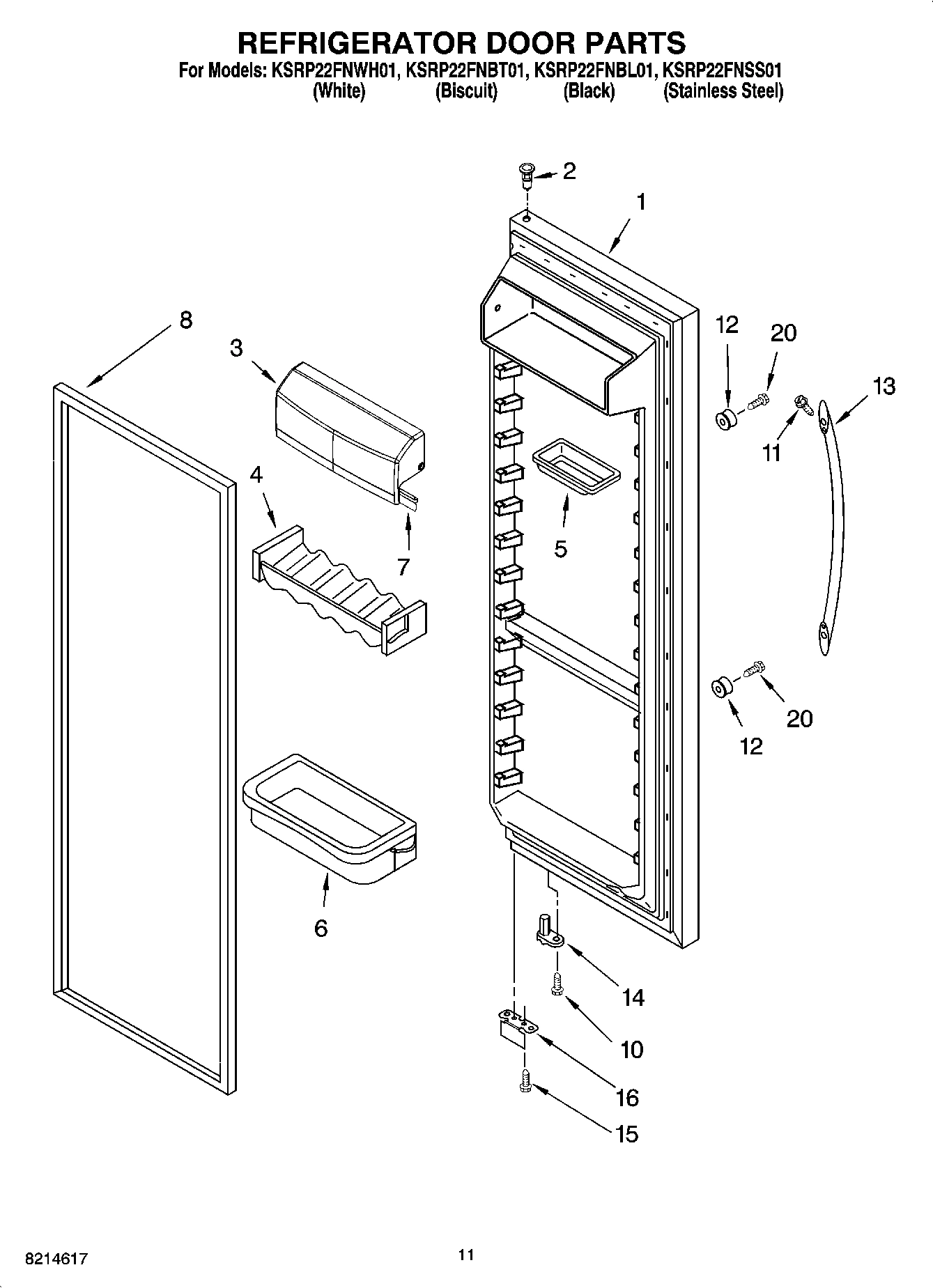 REFRIGERATOR DOOR PARTS

For Models: KSRP22FNWH01, KSRP22FNBT01, KSRP22FNBL01, KSRP22FNSS01
(White) (Biscuit) (Black) (Stainless Steel)

2
1
8
3
12
20
13
11
4
7
5
20
12
6
14
10
16
15

8214617

11