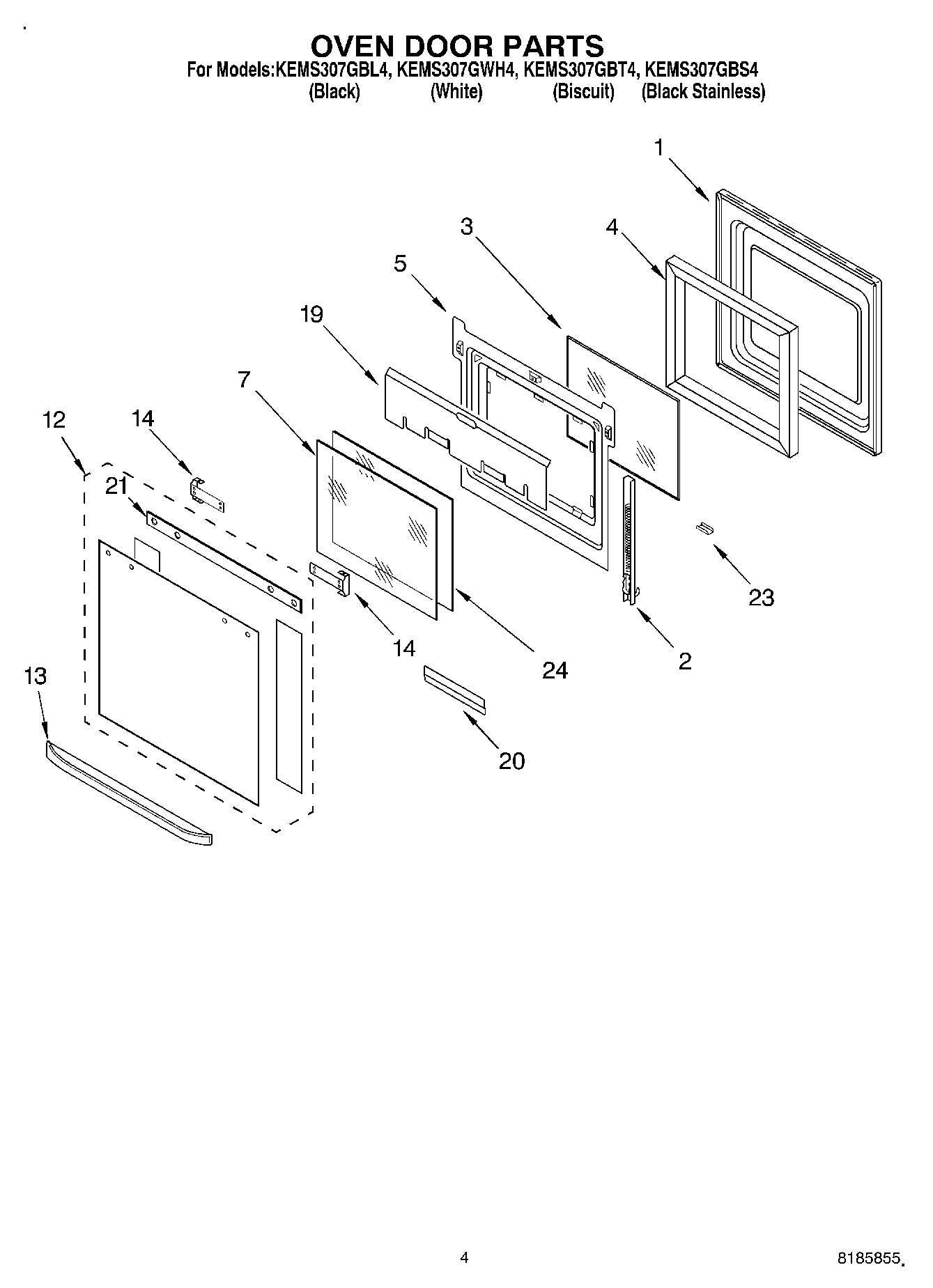 OVEN DOOR PARTS
For Models:KEMS307GBL4, KEMS307GWH4, KEMS307GBT4, KEMS307GBS4
(Black) (White) (Biscuit) (Black Stainless)

1
3
4
5
19
7
12
14
21
23
14
24
2
13
20

4
8185855