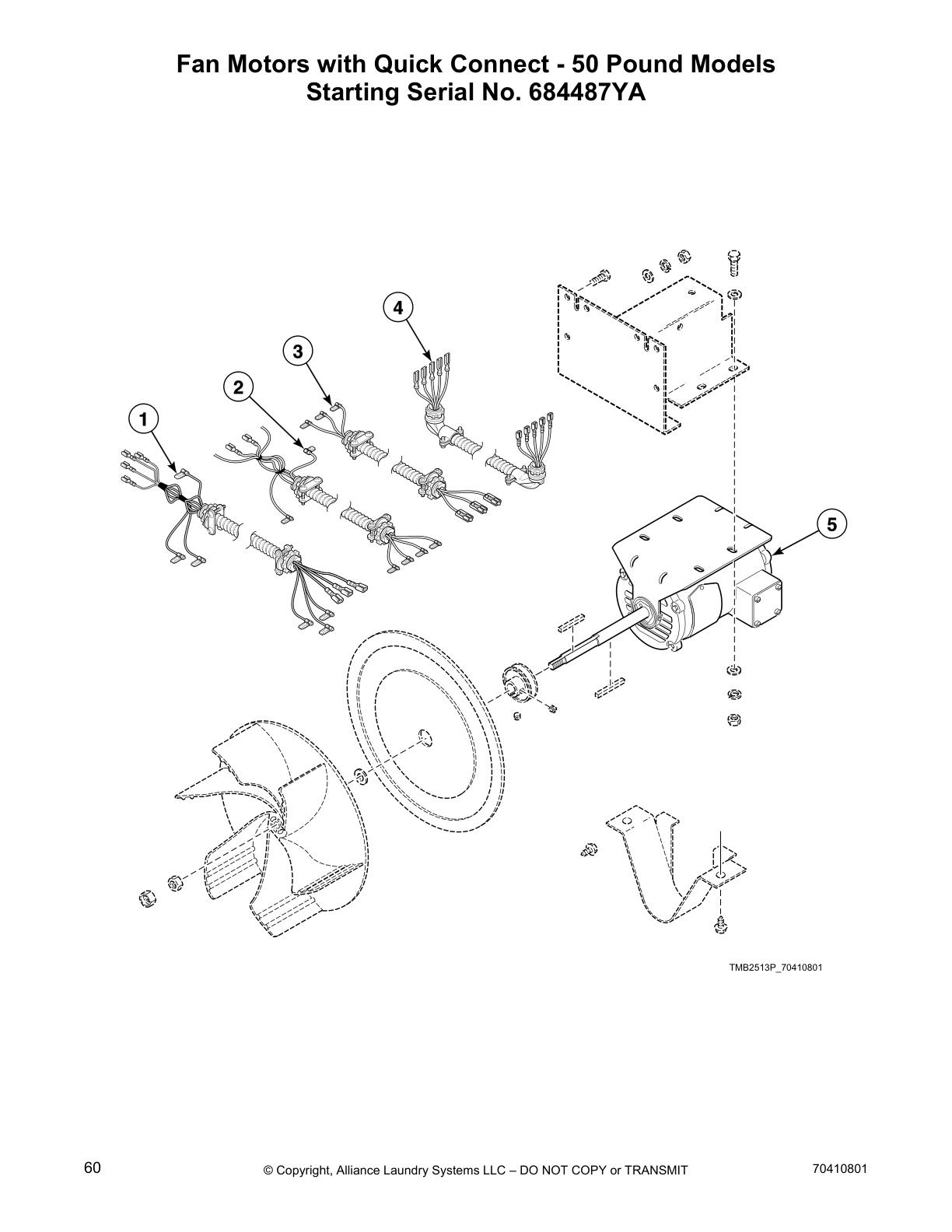 Fan Motors with Quick Connect - 50 Pound Models
Starting Serial No. 684487YA

4

3

2

1

5

TMB2513P_70410801

60

© Copyright, Alliance Laundry Systems LLC – DO NOT COPY or TRANSMIT

70410801