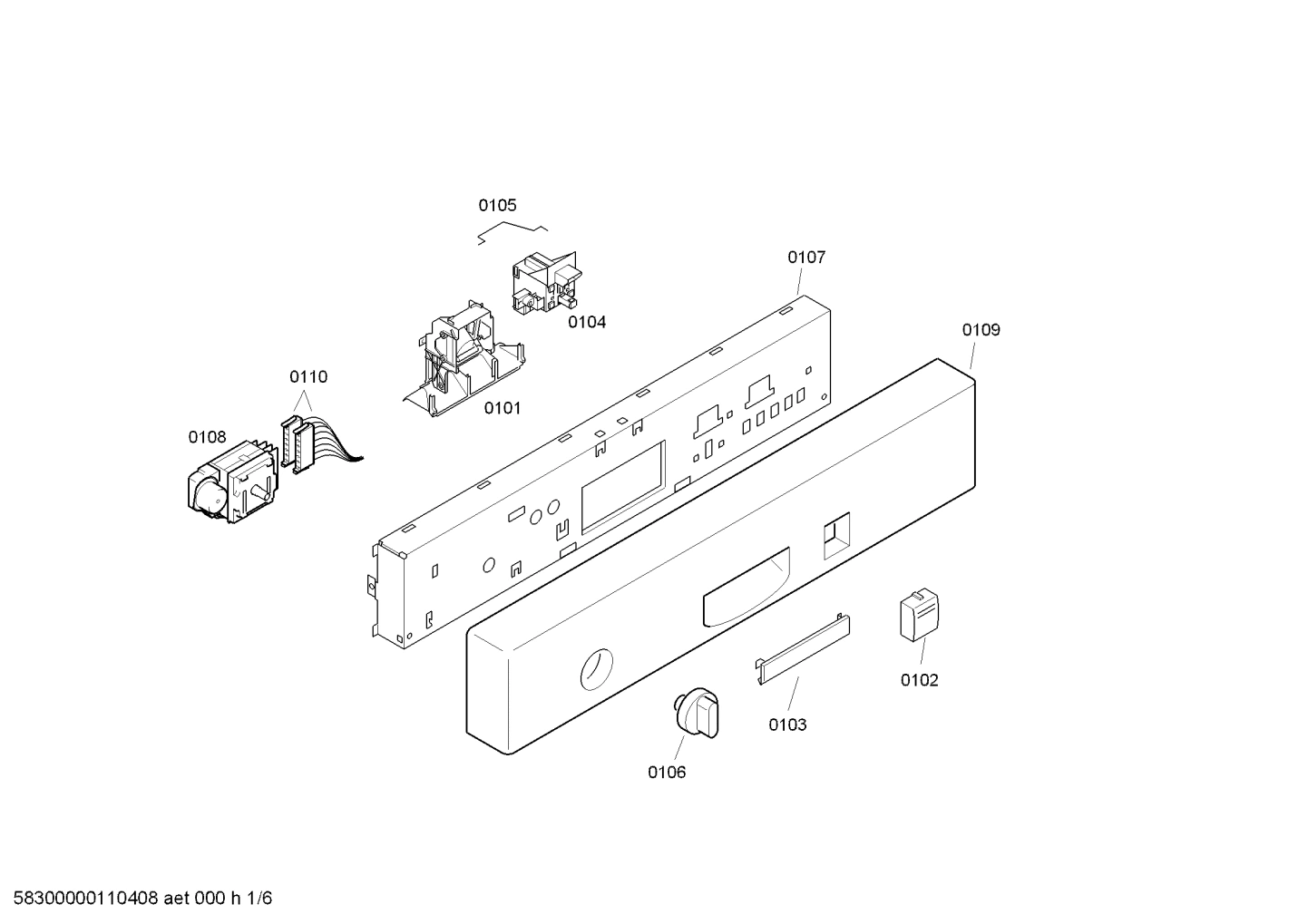 0105

0107

0104

0109

0110

0101

0108

0102

0103

0106

58300000110408 aet 000 h 1/6