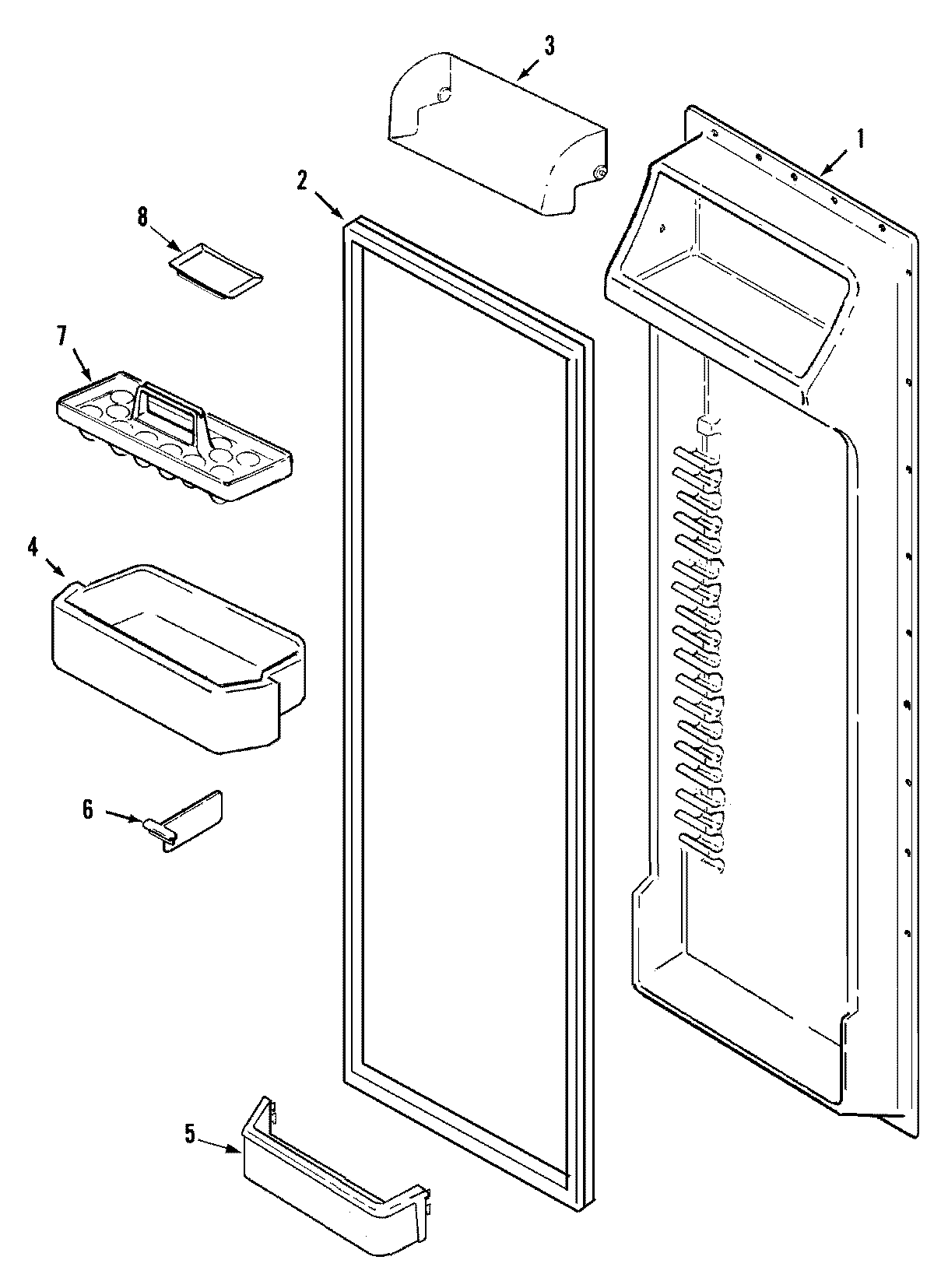 3
1
2
8
7
4
6
5