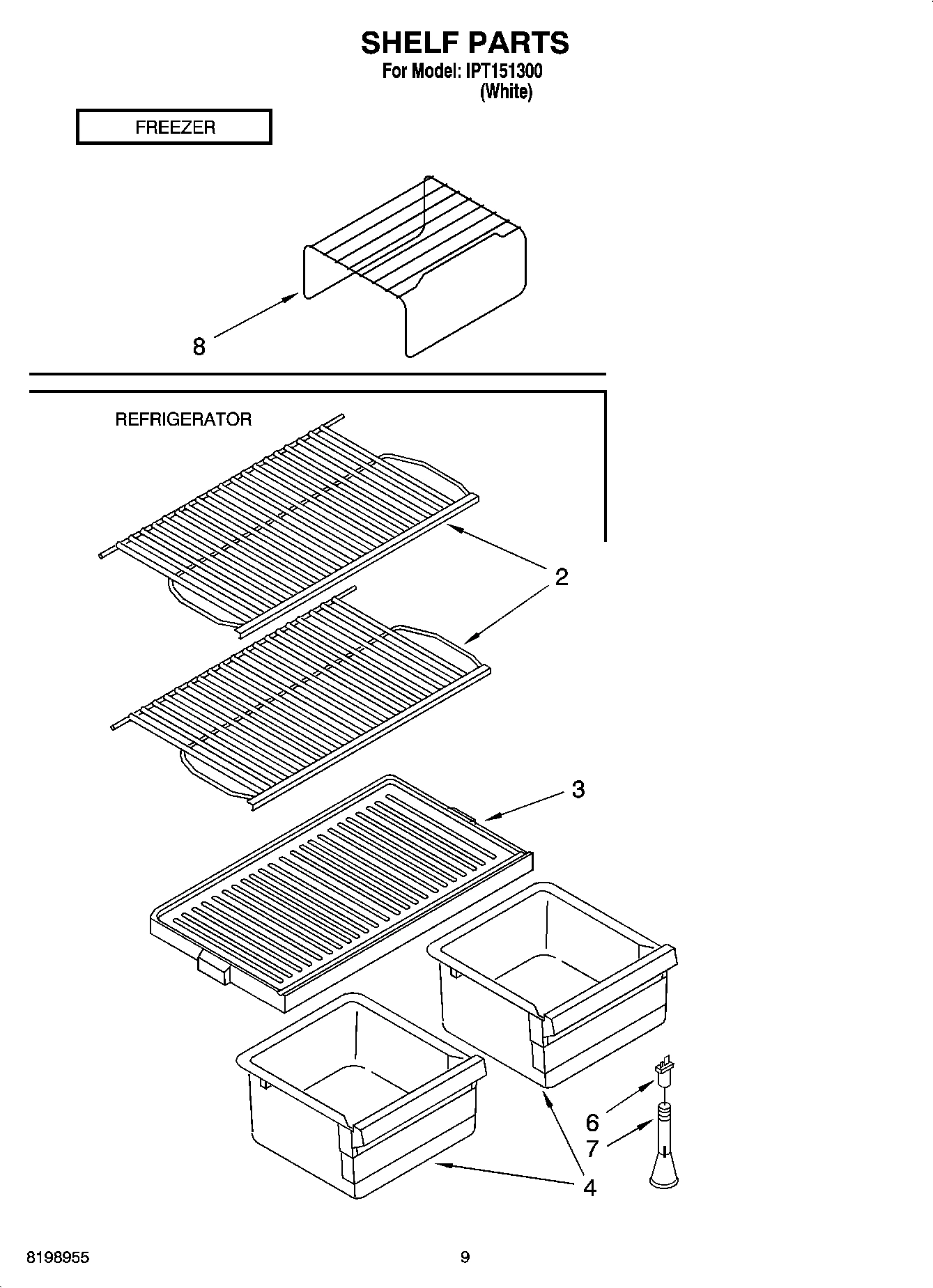 SHELF PARTS
For Model: IPT151300
(White)

FREEZER

8

REFRIGERATOR

2

3

6
7
4

8198955

9