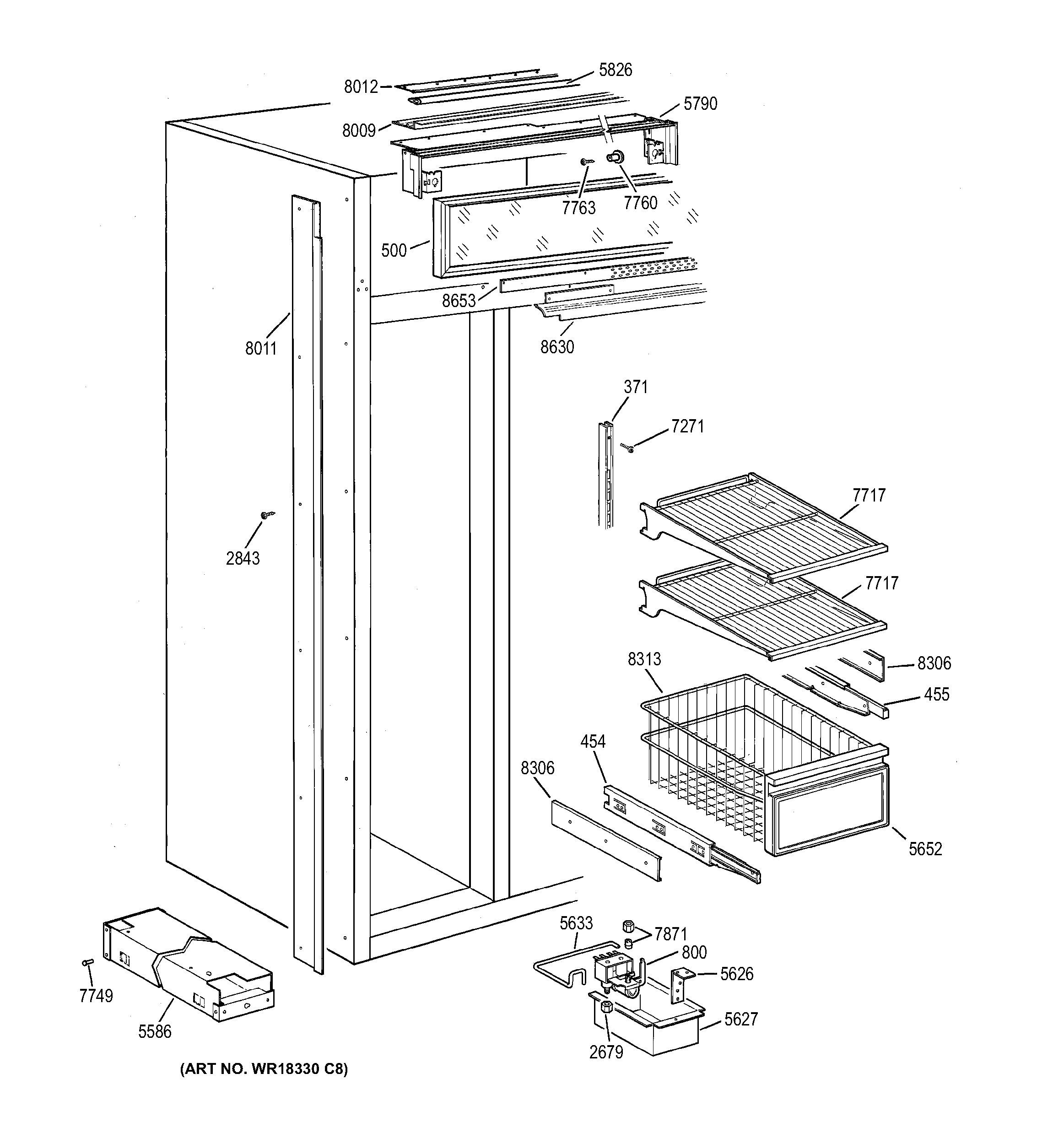 5826
8012
5790
8009
7763
7760
500
8653
8630
8011
371
7271
7717
2843
7717
8313
8306
455
454
8306
5652
5633
7871
800
5626
7749
5627
5586
2679
(ART NO. WR18330 C8)