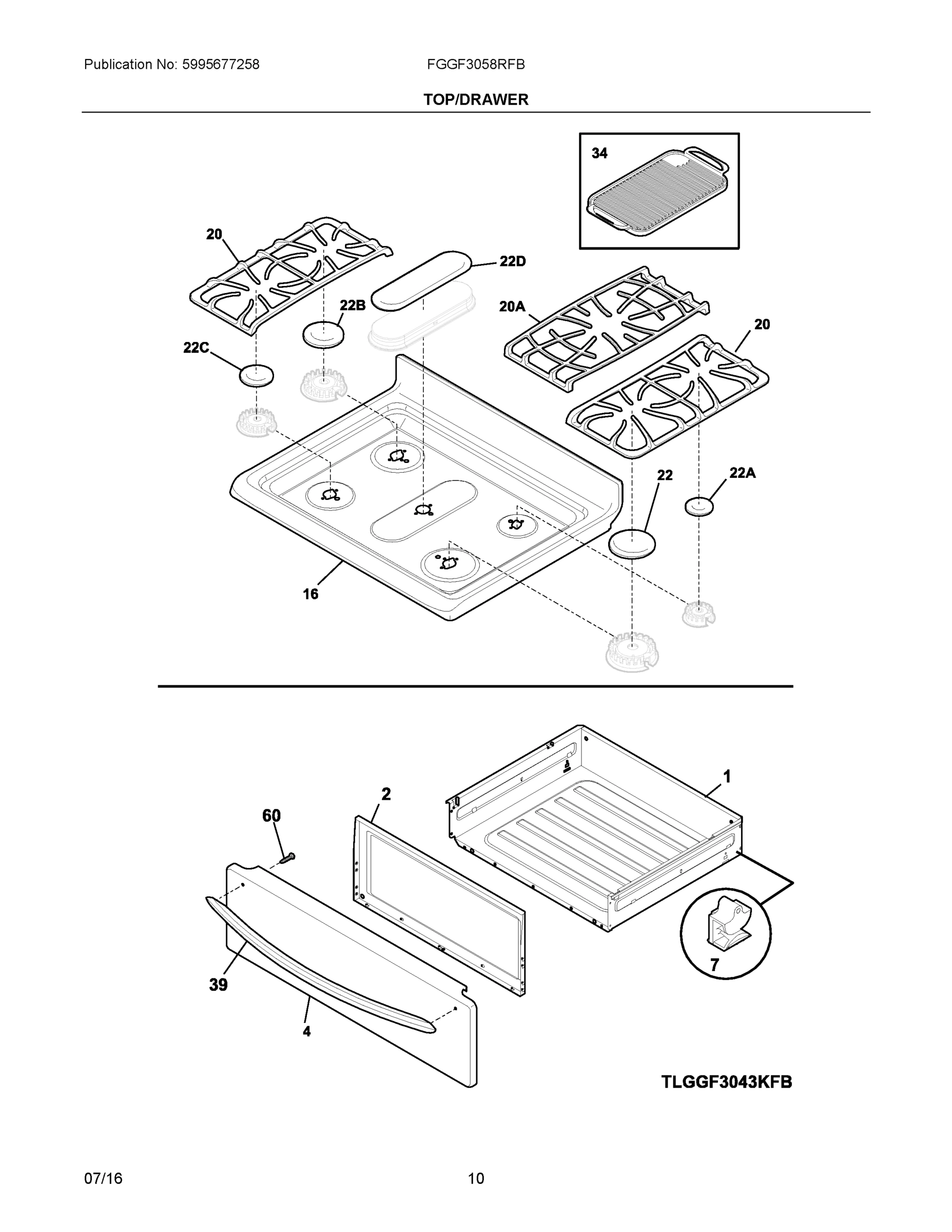 Publication No: 5995677258

FGGF3058RFB

TOP/DRAWER

34

20

22D

22B

20A

20

22C

22

22A

16

1

2

60

7

39

4

TLGGF3043KFB

07/16

10