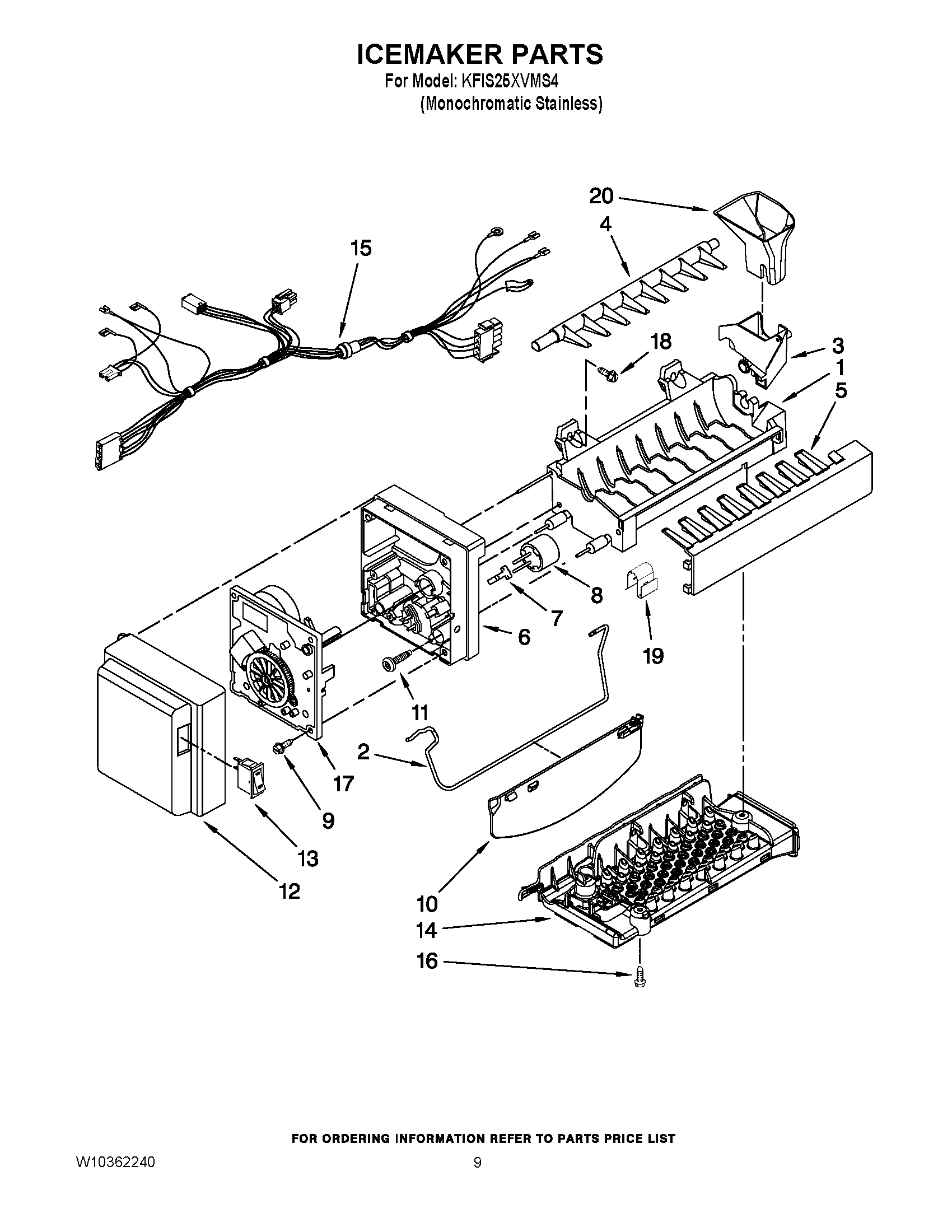 ICEMAKER PARTS

For Model: KFIS25XVMS4
(Monochromatic Stainless)

20
4
15
18
3
1
5
8
7
6
19
11
2
17
9
13
12
10
14
16

FOR ORDERING INFORMATION REFER TO PARTS PRICE LIST

W10362240

9