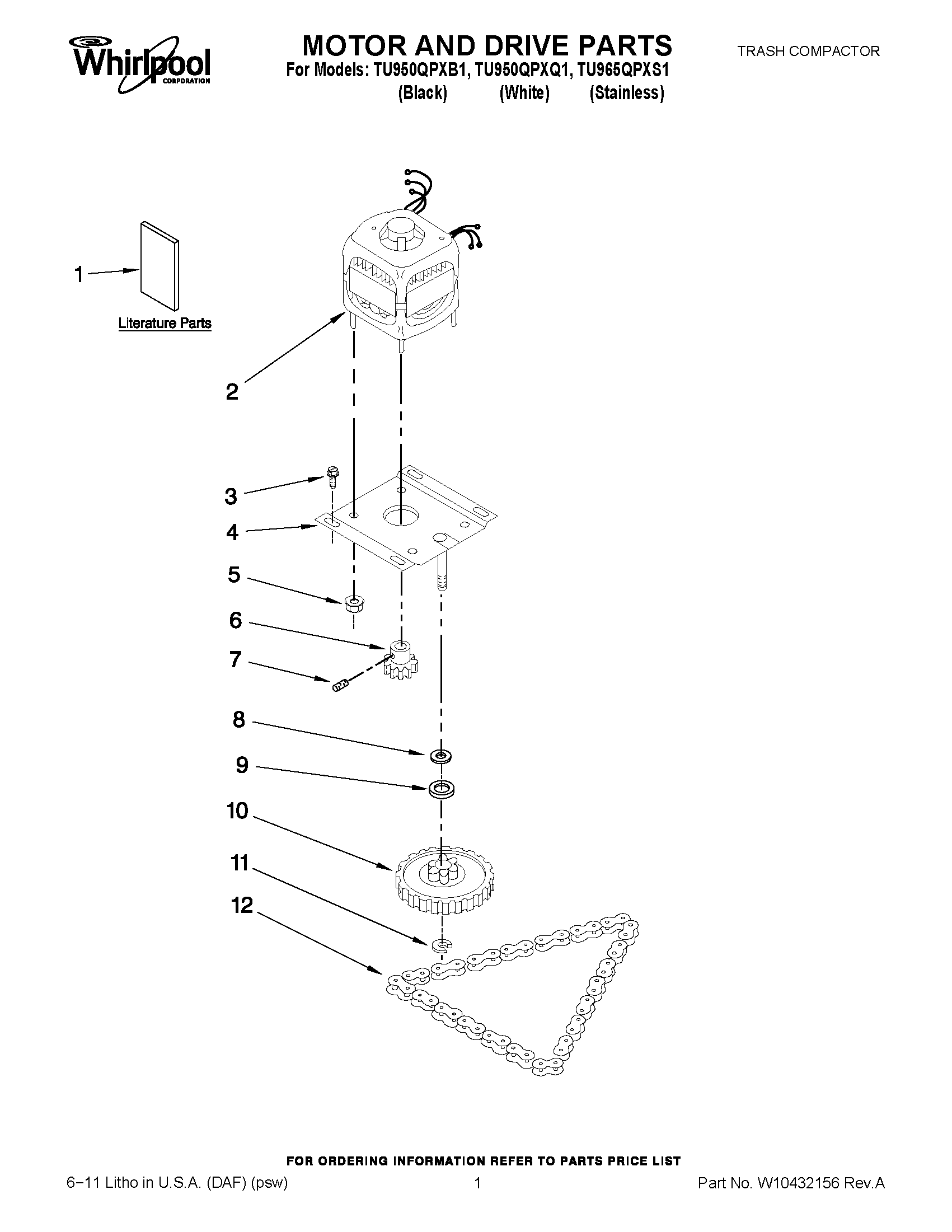 Whirlpool CORPORATION

MOTOR AND DRIVE PARTS
For Models: TU950QPXB1, TU950QPXQ1, TU965QPXS1
(Black) (White) (Stainless)

TRASH COMPACTOR

1
Literature Parts
2
3
4
5
6
7
8
9
10
11
12

FOR ORDERING INFORMATION REFER TO PARTS PRICE LIST

6−11 Litho in U.S.A. (DAF) (psw)
1
Part No. W10432156 Rev.A