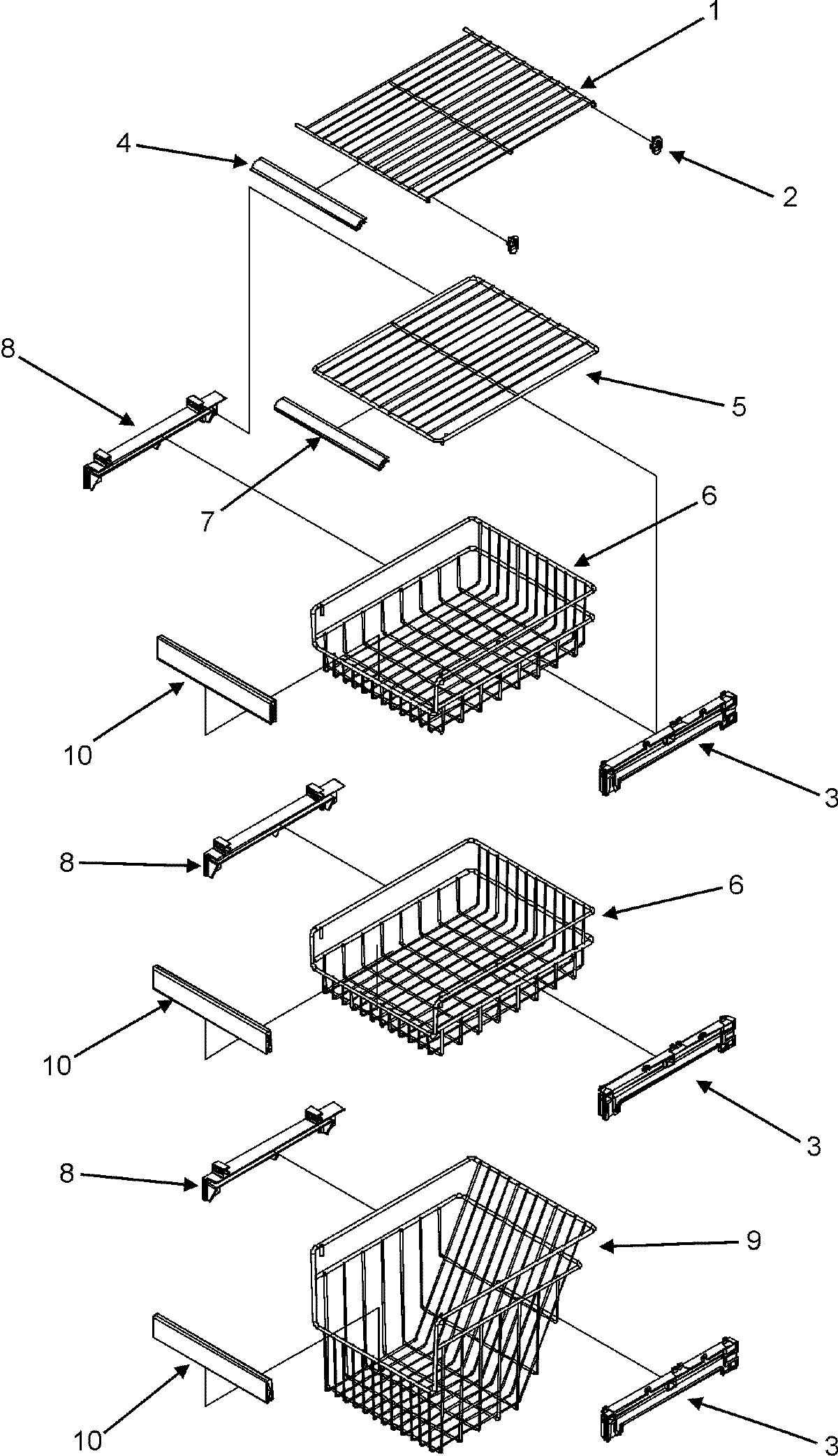 1
4
2
8
5
7
6
10
3
8
6
10
3
8
9
10
3