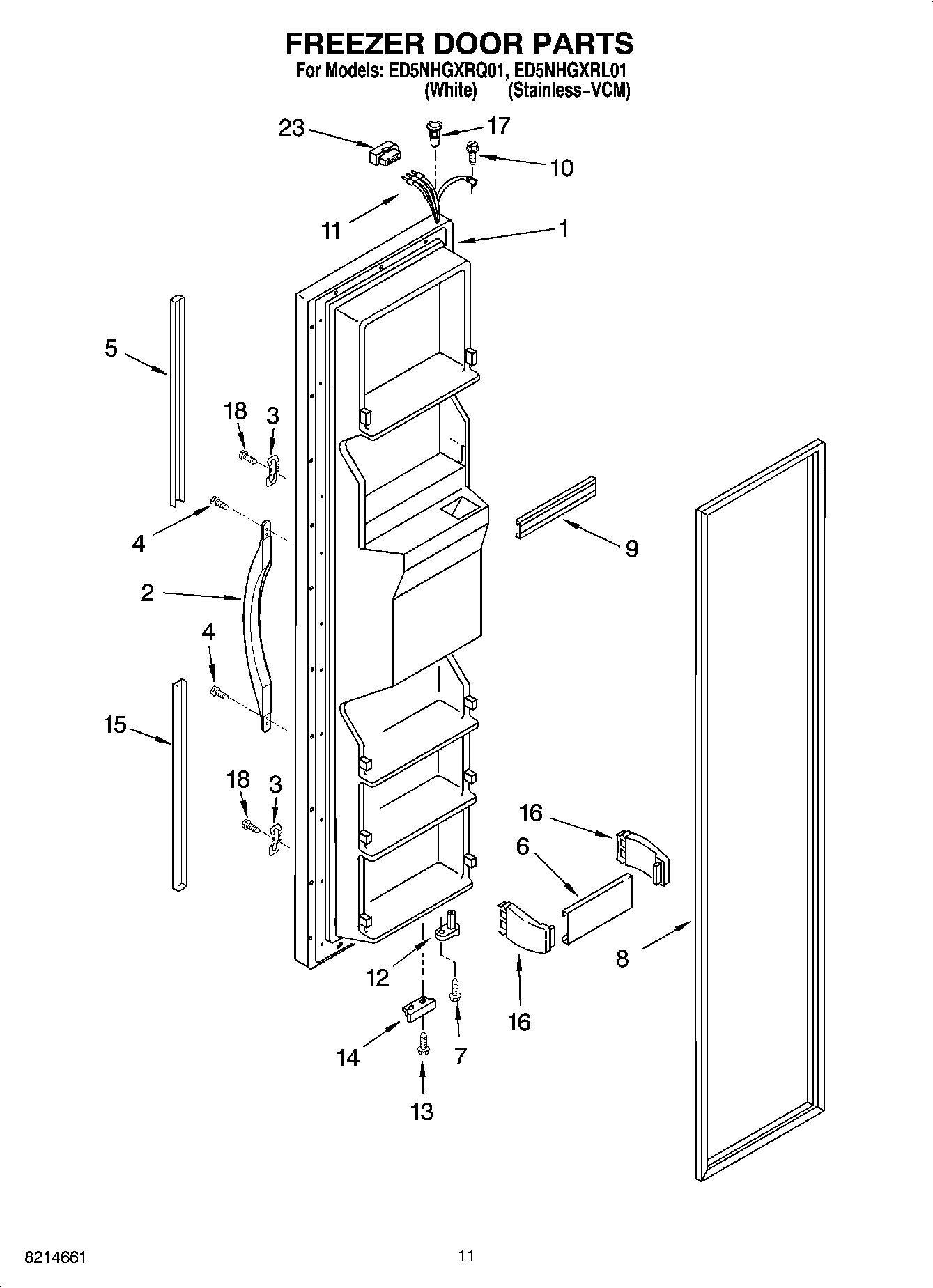 FREEZER DOOR PARTS
For Models: ED5NHGXRQ01, ED5NHGXRL01
(White) (Stainless-VCM)

23
17
10
11
1
5
18
3
4
9
2
4
15
18
3
16
6
8
12
16
14
7
13

8214661
11