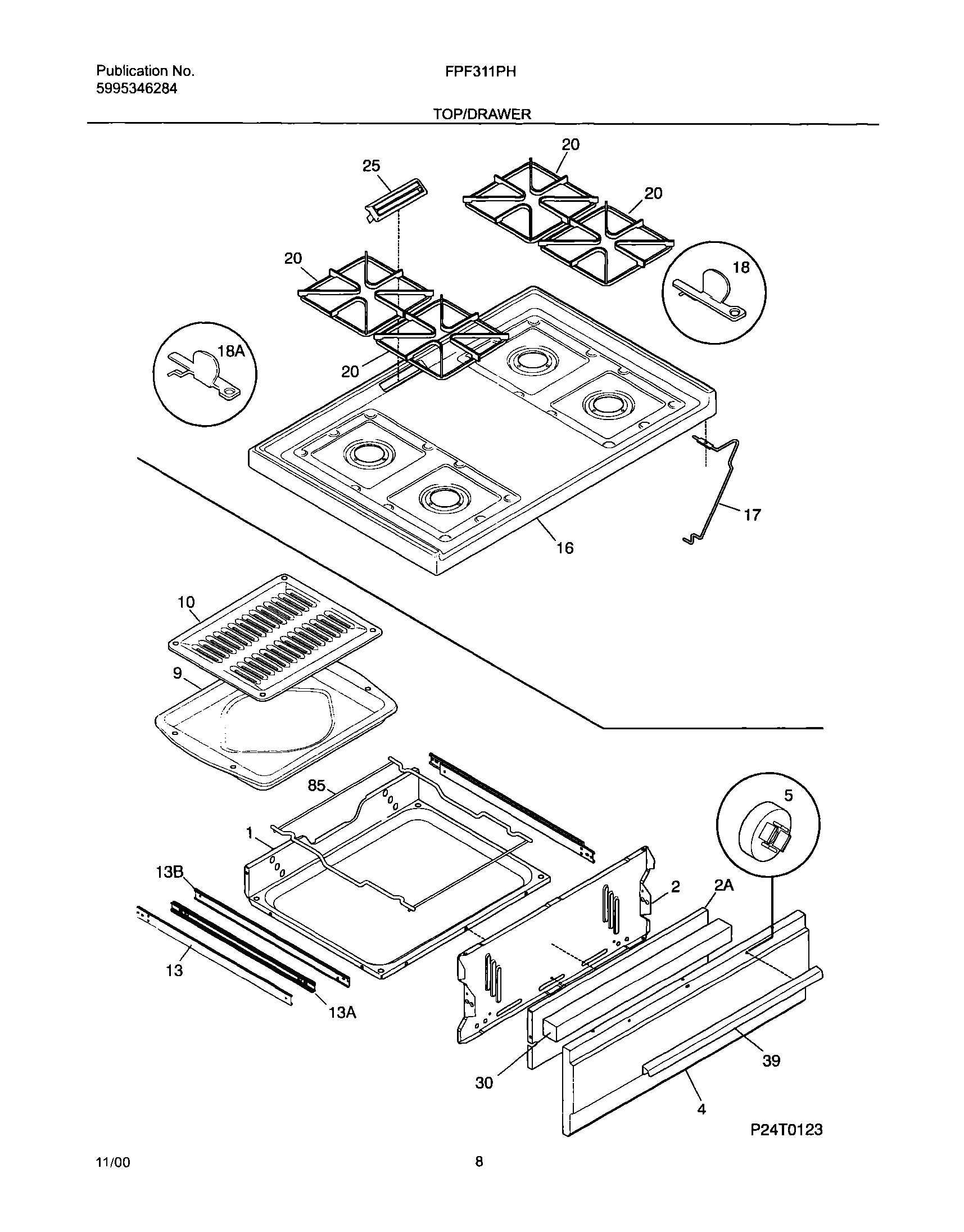 Publication No.
5995346284

FPF311PH

TOP/DRAWER

20
25
20
20
18
18A
20
17
16
10
9
85
5
1
13B
2
2A
13
13A
30
39
4
P24T0123

11/00

8